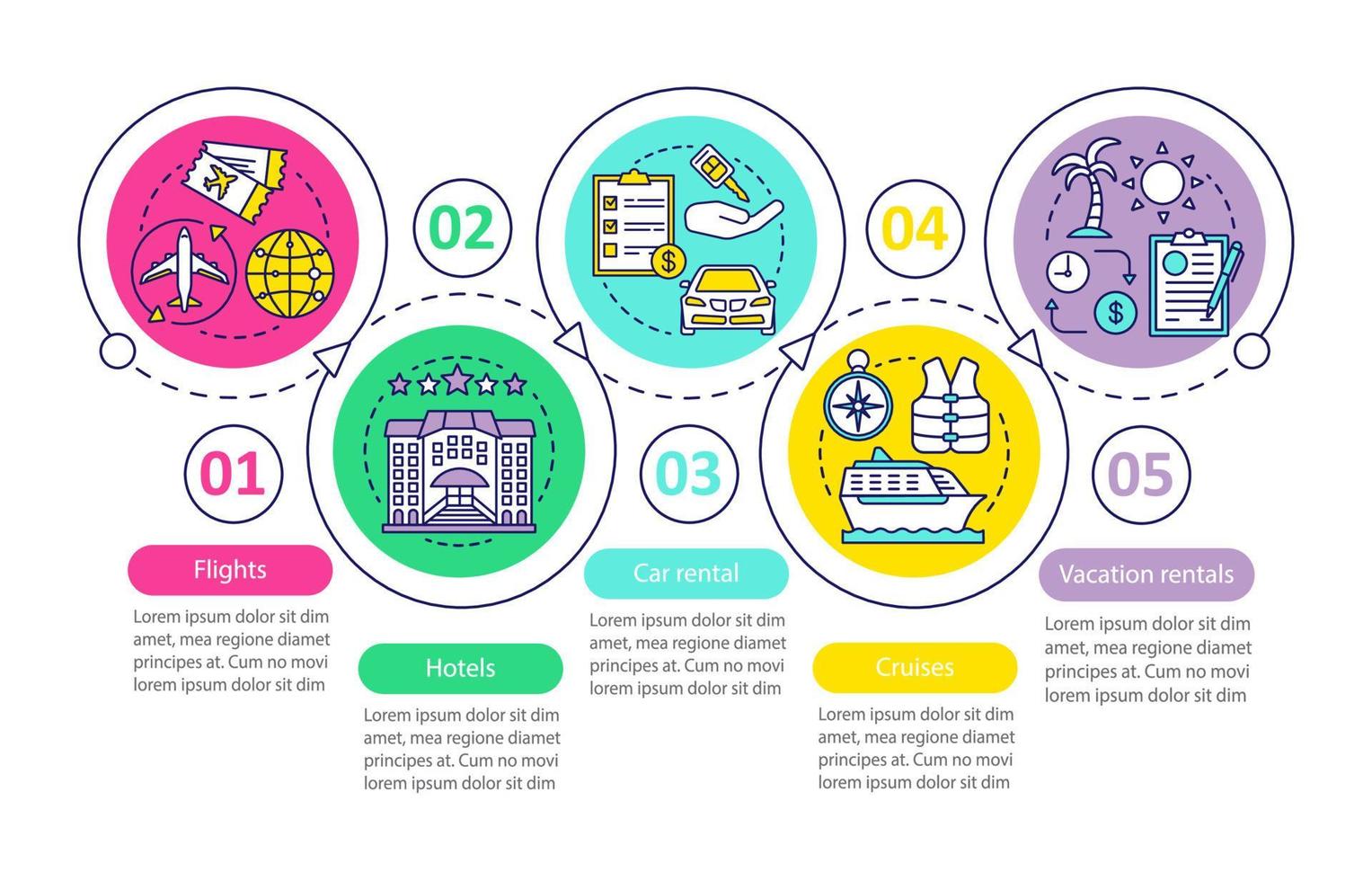 01

Flights

Lorem ipsum dolor sit dim amet, mea regione diamet principes at. Cum no movi lorem ipsum dolor sit dim

02

Hotels

Lorem ipsum dolor sit dim amet, mea regione diamet principes at. Cum no movi lorem ipsum dolor sit dim

03

Car rental

Lorem ipsum dolor sit dim amet, mea regione diamet principes at. Cum no movi lorem ipsum dolor sit dim

04

Cruises

Lorem ipsum dolor sit dim amet, mea regione diamet principes at. Cum no movi lorem ipsum dolor sit dim

05

Vacation rentals

Lorem ipsum dolor sit dim amet, mea regione diamet principes at. Cum no movi lorem ipsum dolor sit dim