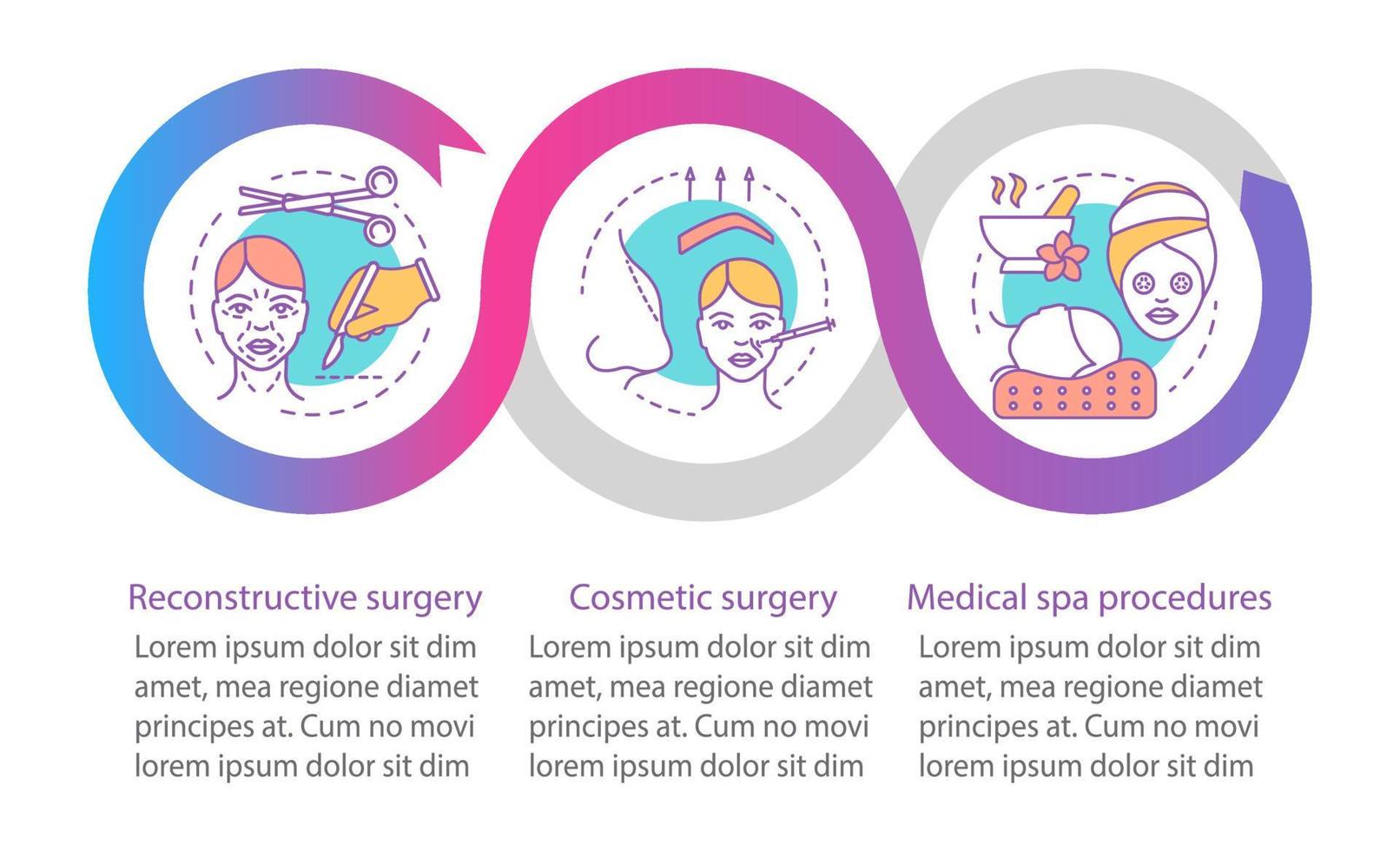 Reconstructive surgery

Lorem ipsum dolor sit dim amet, mea regione diamet principes at. Cum no movi lorem ipsum dolor sit dim

Cosmetic surgery

Lorem ipsum dolor sit dim amet, mea regione diamet principes at. Cum no movi lorem ipsum dolor sit dim

Medical spa procedures

Lorem ipsum dolor sit dim amet, mea regione diamet principes at. Cum no movi lorem ipsum dolor sit dim