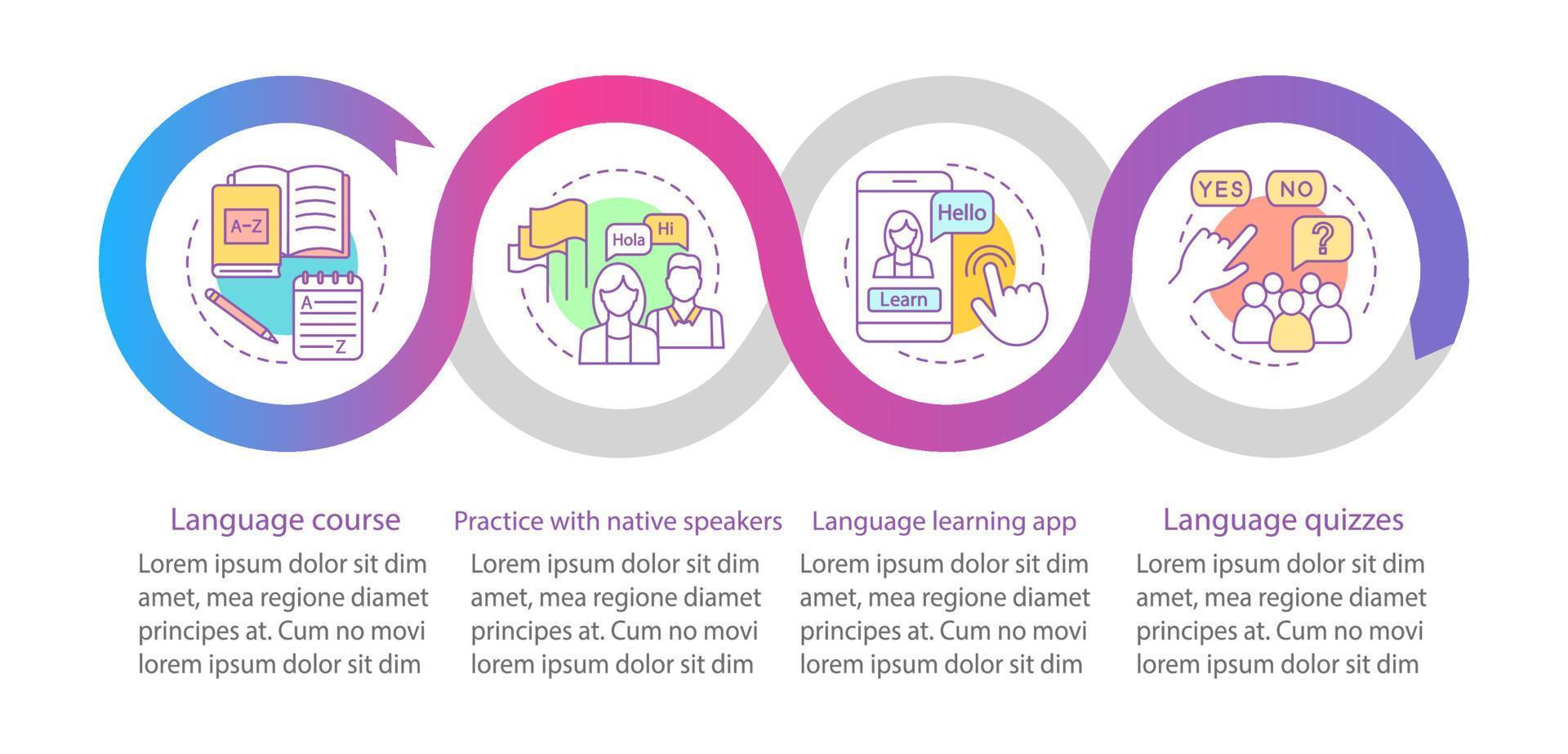 A–Z

A

Z

Hola

Hi

Hello

Learn

YES

NO

?

Language course

Lorem ipsum dolor sit dim amet, mea regione diamet principes at. Cum no movi lorem ipsum dolor sit dim

Practice with native speakers

Lorem ipsum dolor sit dim amet, mea regione diamet principes at. Cum no movi lorem ipsum dolor sit dim

Language learning app

Lorem ipsum dolor sit dim amet, mea regione diamet principes at. Cum no movi lorem ipsum dolor sit dim

Language quizzes

Lorem ipsum dolor sit dim amet, mea regione diamet principes at. Cum no movi lorem ipsum dolor sit dim