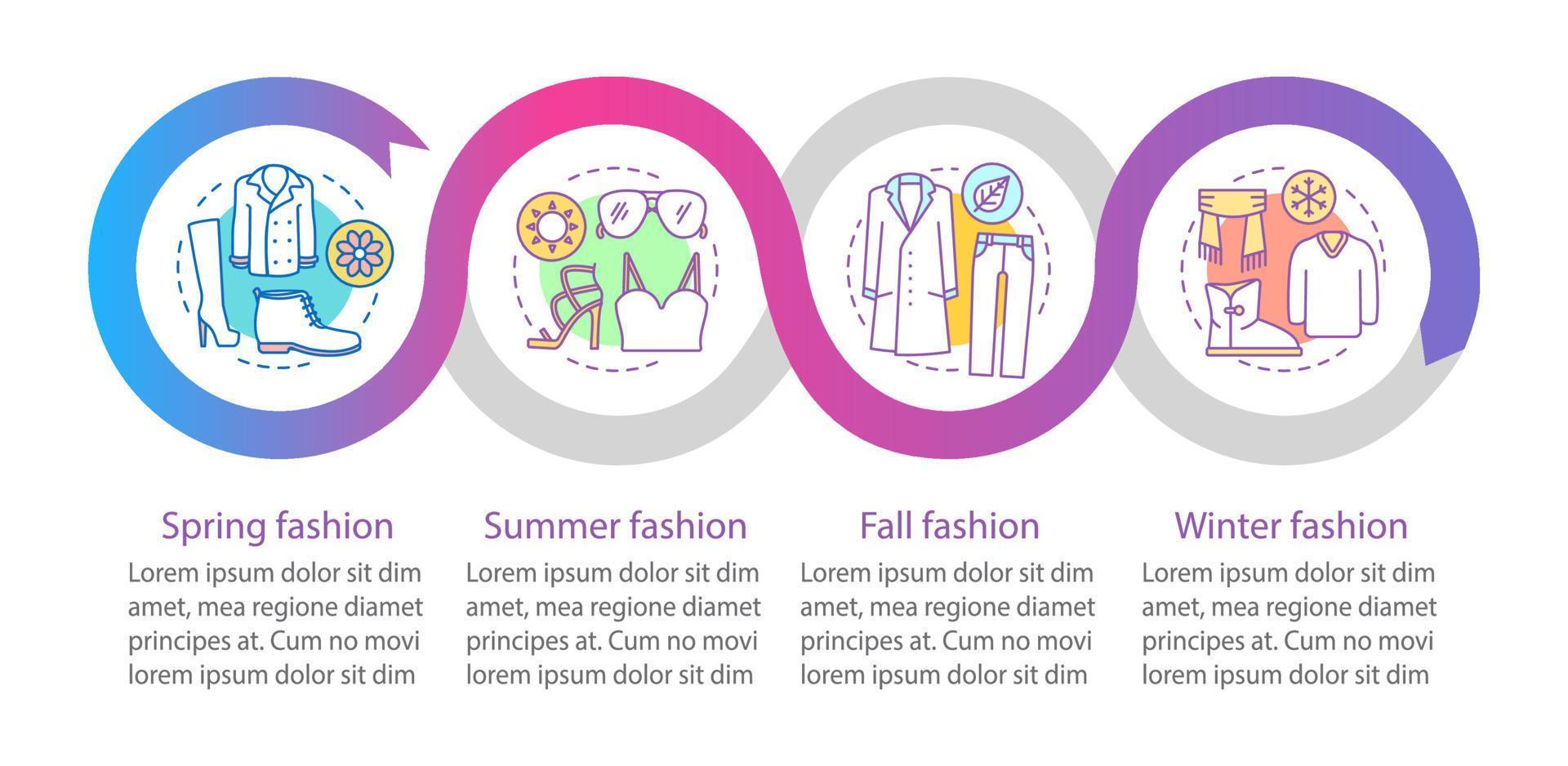 Spring fashion

Lorem ipsum dolor sit dim amet, mea regione diamet principes at. Cum no movi lorem ipsum dolor sit dim

Summer fashion

Lorem ipsum dolor sit dim amet, mea regione diamet principes at. Cum no movi lorem ipsum dolor sit dim

Fall fashion

Lorem ipsum dolor sit dim amet, mea regione diamet principes at. Cum no movi lorem ipsum dolor sit dim

Winter fashion

Lorem ipsum dolor sit dim amet, mea regione diamet principes at. Cum no movi lorem ipsum dolor sit dim