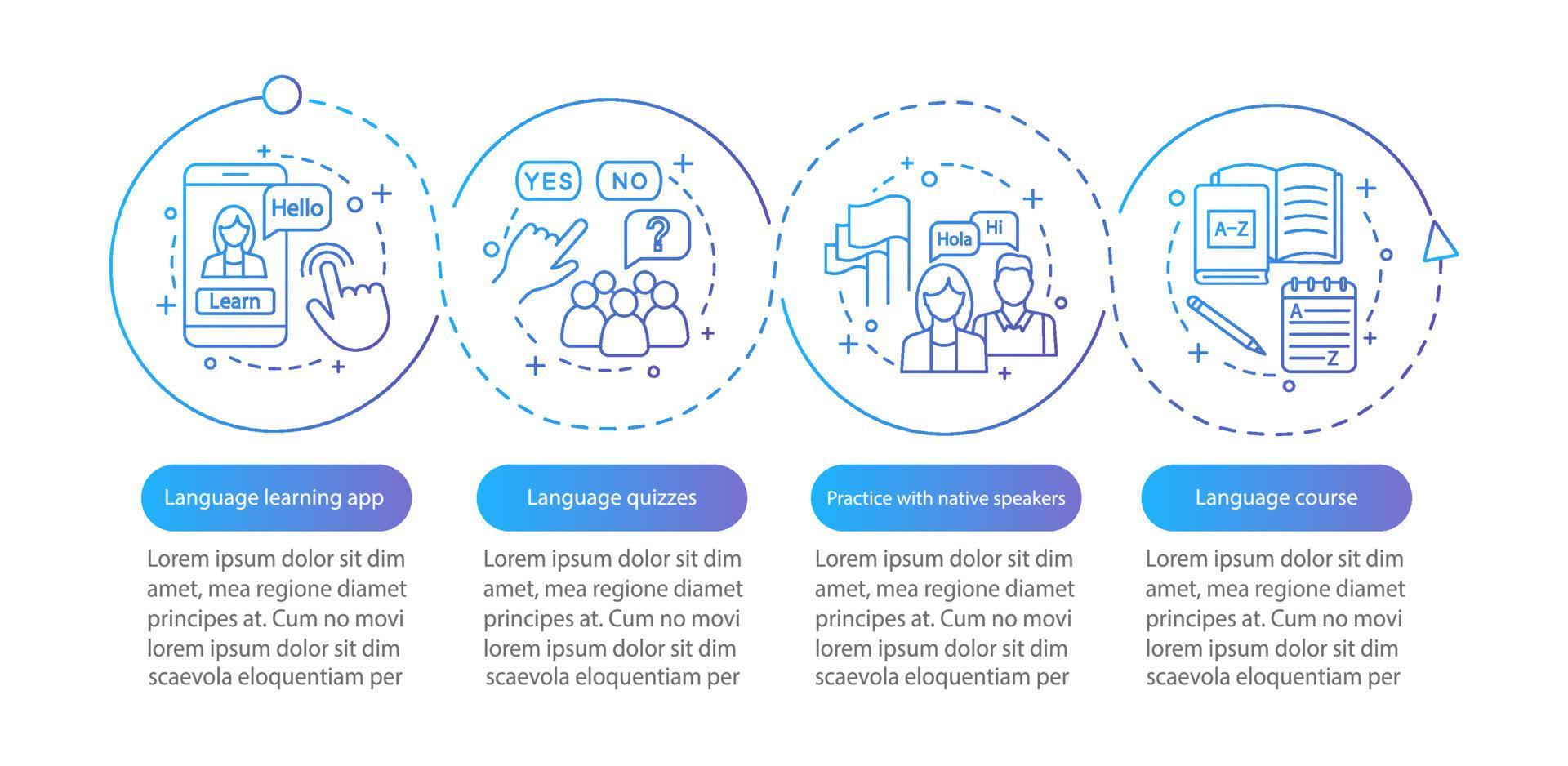 Hello

Learn

YES NO

?

Hola Hi

A–Z

A

Z

Language learning app

Lorem ipsum dolor sit dim amet, mea regione diamet principes at. Cum no movi lorem ipsum dolor sit dim scaevola eloquentiam per

Language quizzes

Lorem ipsum dolor sit dim amet, mea regione diamet principes at. Cum no movi lorem ipsum dolor sit dim scaevola eloquentiam per

Practice with native speakers

Lorem ipsum dolor sit dim amet, mea regione diamet principes at. Cum no movi lorem ipsum dolor sit dim scaevola eloquentiam per

Language course

Lorem ipsum dolor sit dim amet, mea regione diamet principes at. Cum no movi lorem ipsum dolor sit dim scaevola eloquentiam per