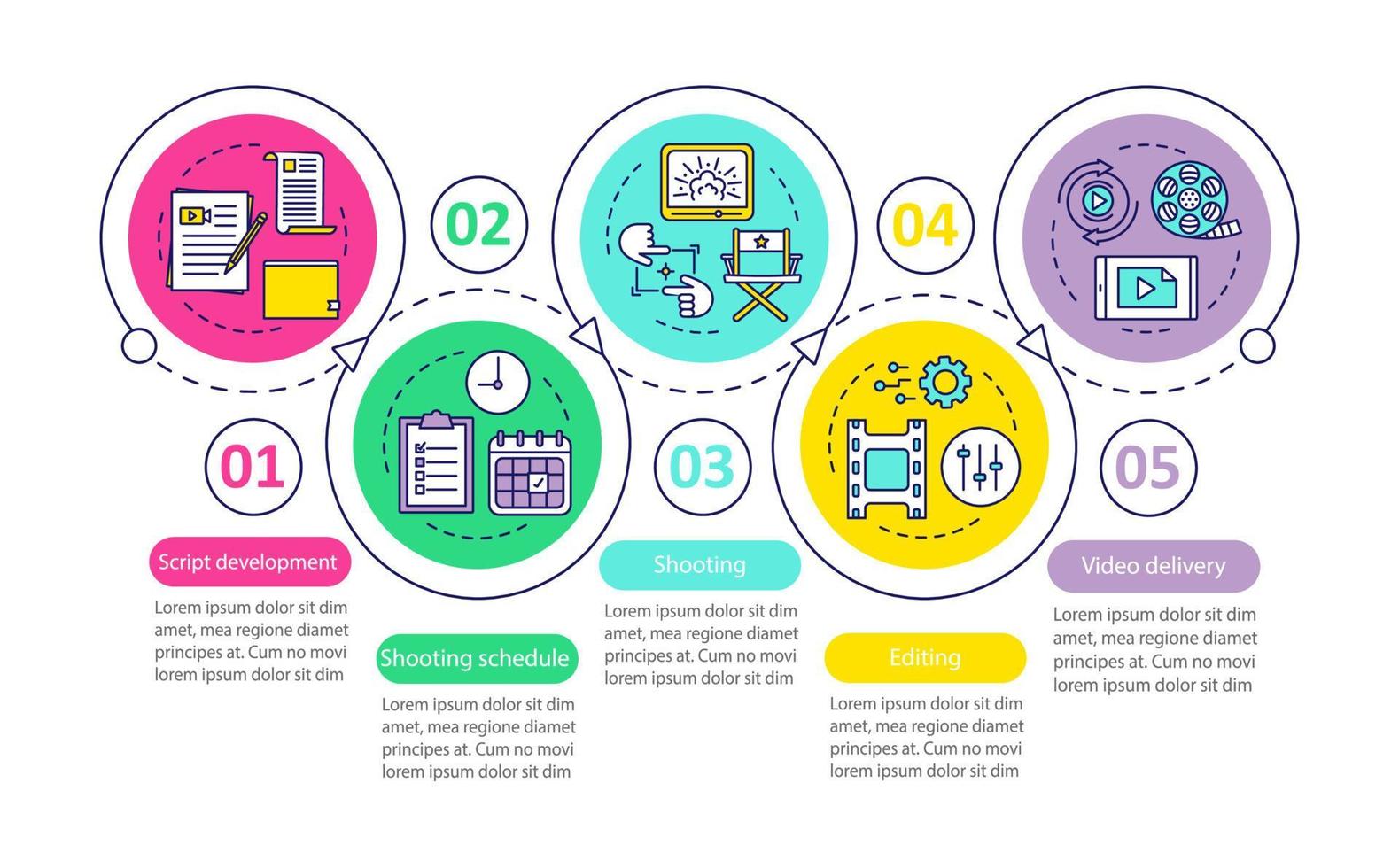 01

Script development

Lorem ipsum dolor sit dim amet, mea regione diamet principes at. Cum no movi lorem ipsum dolor sit dim

02

Shooting schedule

Lorem ipsum dolor sit dim amet, mea regione diamet principes at. Cum no movi lorem ipsum dolor sit dim

03

Shooting

Lorem ipsum dolor sit dim amet, mea regione diamet principes at. Cum no movi lorem ipsum dolor sit dim

04

Editing

Lorem ipsum dolor sit dim amet, mea regione diamet principes at. Cum no movi lorem ipsum dolor sit dim

05

Video delivery

Lorem ipsum dolor sit dim amet, mea regione diamet principes at. Cum no movi lorem ipsum dolor sit dim