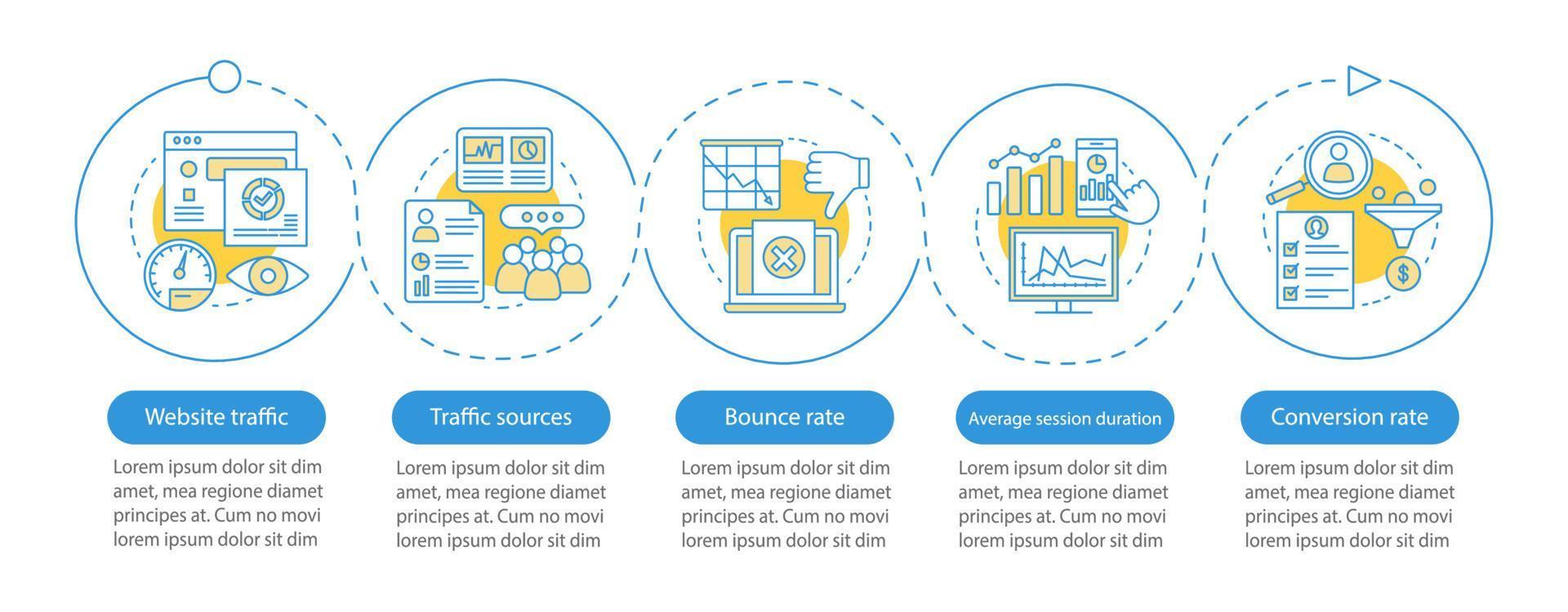 Website traffic

Lorem ipsum dolor sit dim amet, mea regione diamet principes at. Cum no movi lorem ipsum dolor sit dim

Traffic sources

Lorem ipsum dolor sit dim amet, mea regione diamet principes at. Cum no movi lorem ipsum dolor sit dim

Bounce rate

Lorem ipsum dolor sit dim amet, mea regione diamet principes at. Cum no movi lorem ipsum dolor sit dim

Average session duration

Lorem ipsum dolor sit dim amet, mea regione diamet principes at. Cum no movi lorem ipsum dolor sit dim

Conversion rate

Lorem ipsum dolor sit dim amet, mea regione diamet principes at. Cum no movi lorem ipsum dolor sit dim