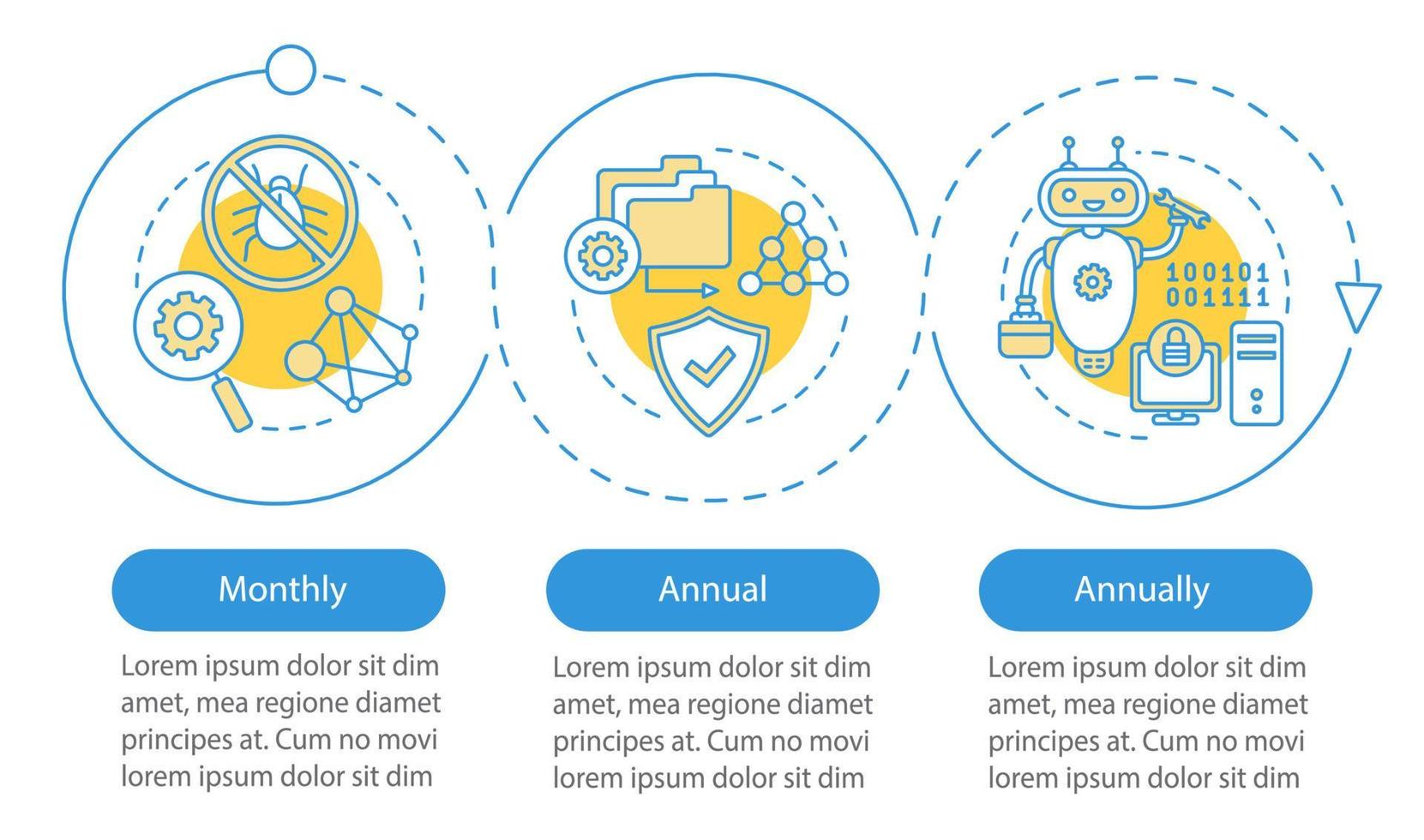 100101
001111

Monthly

Lorem ipsum dolor sit dim amet, mea regione diamet principes at. Cum no movi lorem ipsum dolor sit dim

Annual

Lorem ipsum dolor sit dim amet, mea regione diamet principes at. Cum no movi lorem ipsum dolor sit dim

Annually

Lorem ipsum dolor sit dim amet, mea regione diamet principes at. Cum no movi lorem ipsum dolor sit dim