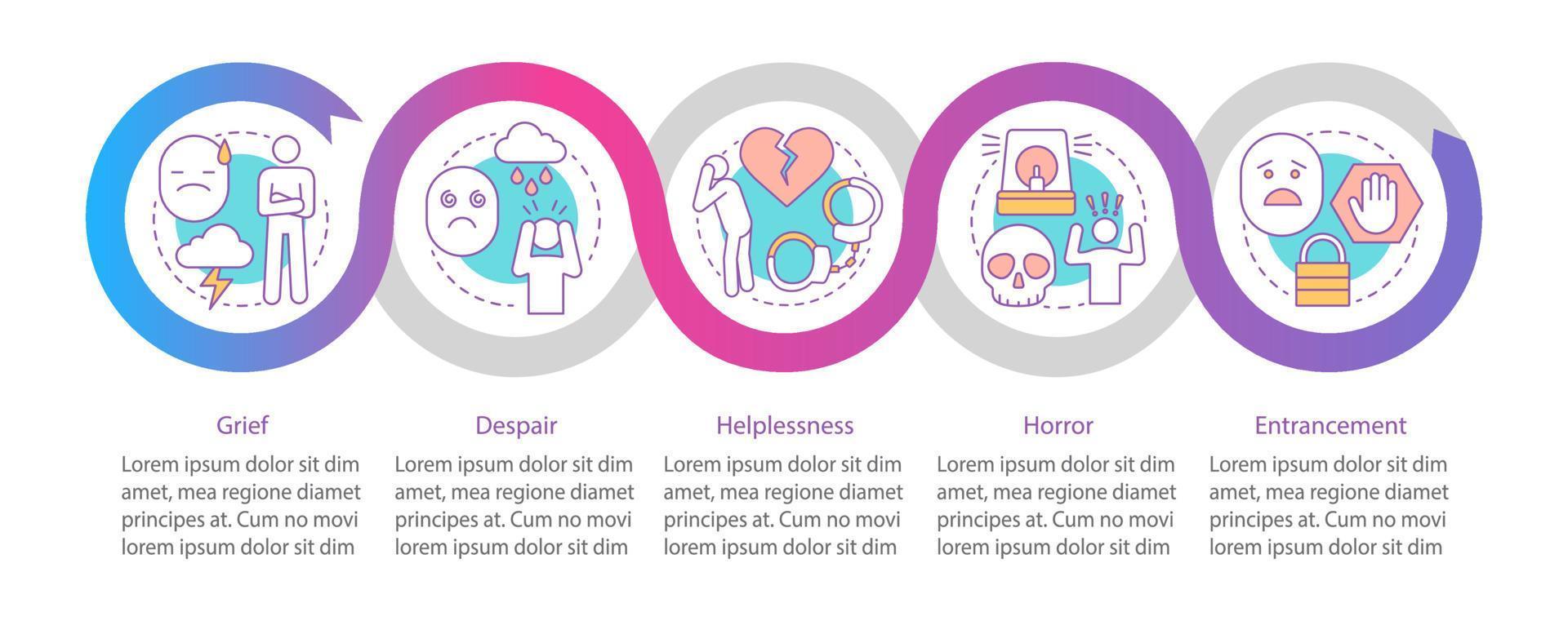 Grief

Lorem ipsum dolor sit dim amet, mea regione diamet principes at. Cum no movi lorem ipsum dolor sit dim

Despair

Lorem ipsum dolor sit dim amet, mea regione diamet principes at. Cum no movi lorem ipsum dolor sit dim

Helplessness

Lorem ipsum dolor sit dim amet, mea regione diamet principes at. Cum no movi lorem ipsum dolor sit dim

Horror

Lorem ipsum dolor sit dim amet, mea regione diamet principes at. Cum no movi lorem ipsum dolor sit dim

Entrancement

Lorem ipsum dolor sit dim amet, mea regione diamet principes at. Cum no movi lorem ipsum dolor sit dim