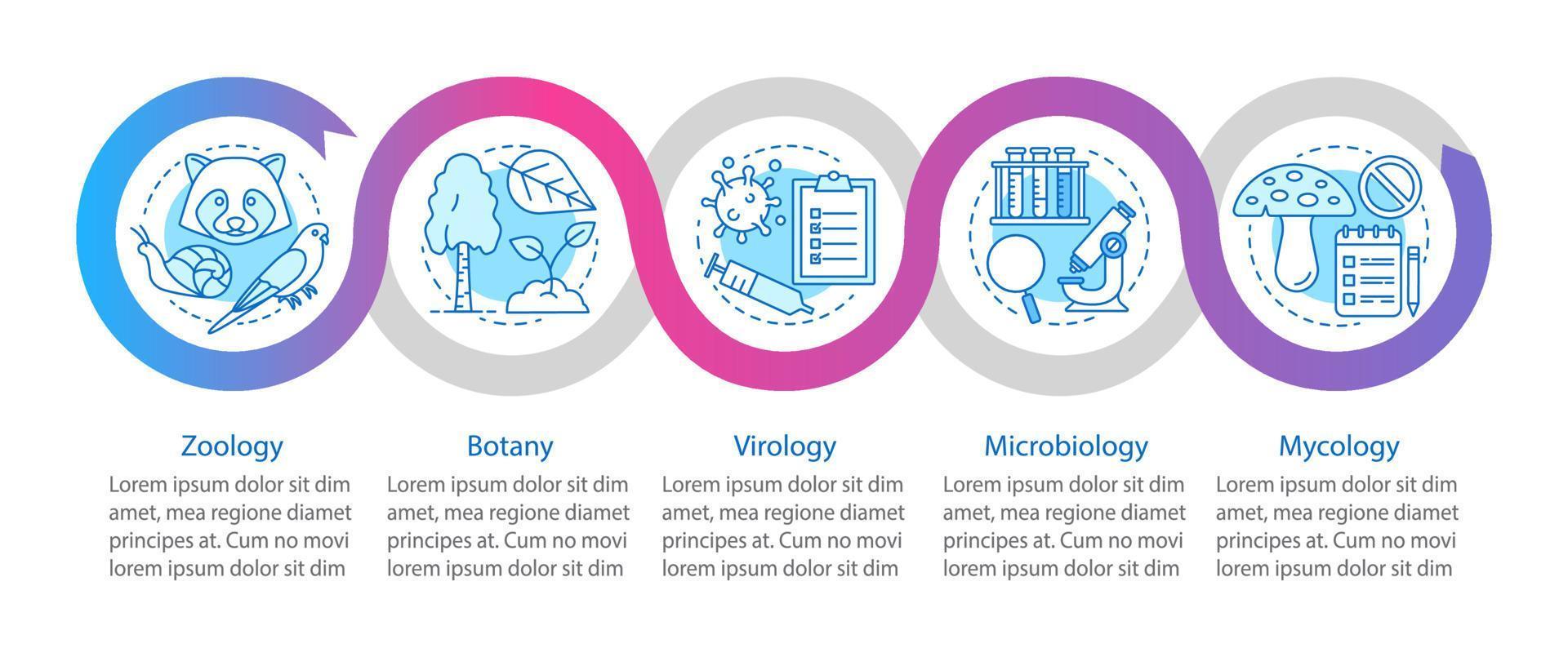 Zoology

Lorem ipsum dolor sit dim amet, mea regione diamet principes at. Cum no movi lorem ipsum dolor sit dim

Botany

Lorem ipsum dolor sit dim amet, mea regione diamet principes at. Cum no movi lorem ipsum dolor sit dim

Virology

Lorem ipsum dolor sit dim amet, mea regione diamet principes at. Cum no movi lorem ipsum dolor sit dim

Microbiology

Lorem ipsum dolor sit dim amet, mea regione diamet principes at. Cum no movi lorem ipsum dolor sit dim

Mycology

Lorem ipsum dolor sit dim amet, mea regione diamet principes at. Cum no movi lorem ipsum dolor sit dim