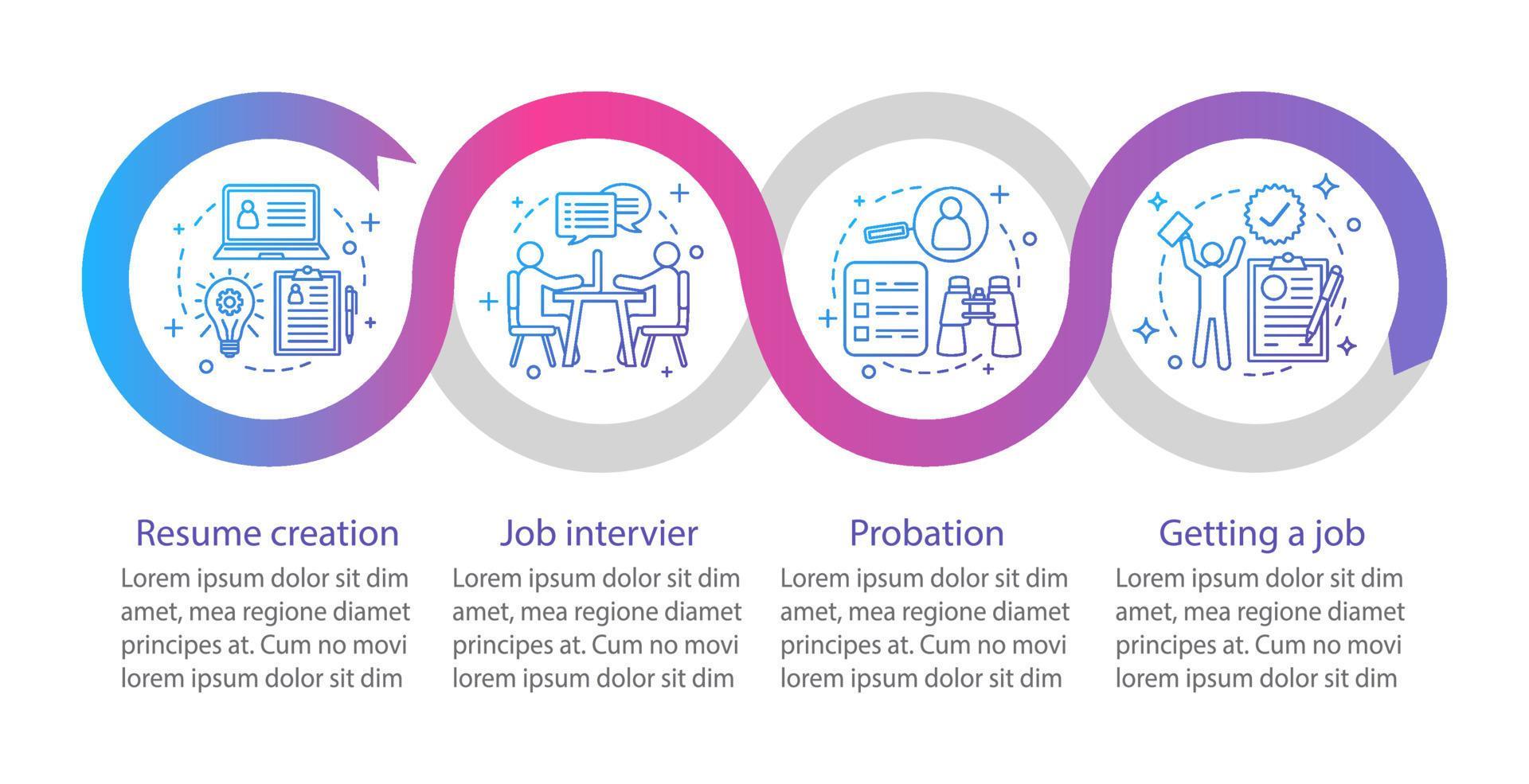 Resume creation
Lorem ipsum dolor sit dim amet, mea regione diamet principes at. Cum no movi lorem ipsum dolor sit dim

Job intervier
Lorem ipsum dolor sit dim amet, mea regione diamet principes at. Cum no movi lorem ipsum dolor sit dim

Probation
Lorem ipsum dolor sit dim amet, mea regione diamet principes at. Cum no movi lorem ipsum dolor sit dim

Getting a job
Lorem ipsum dolor sit dim amet, mea regione diamet principes at. Cum no movi lorem ipsum dolor sit dim