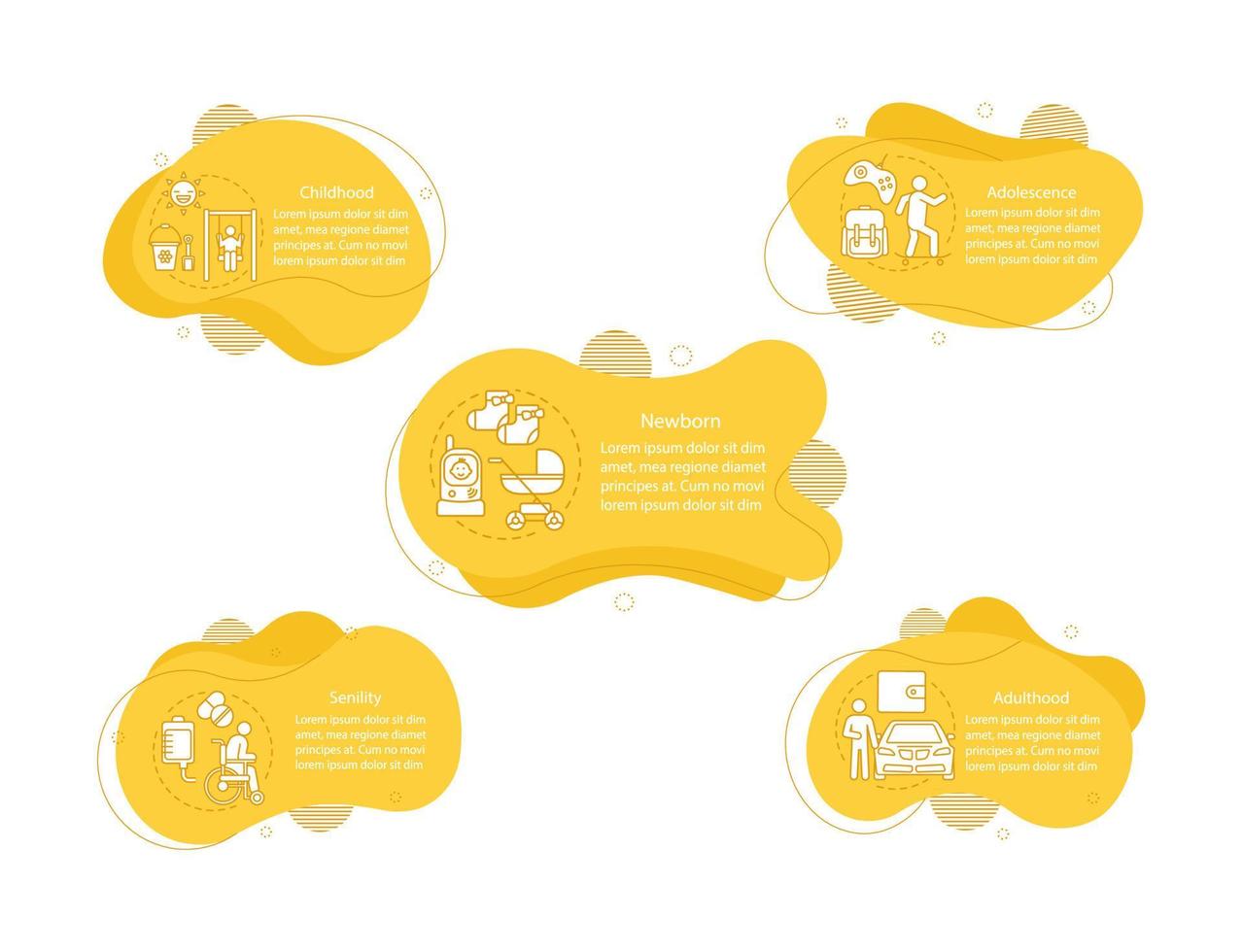 Childhood
Lorem ipsum dolor sit dim amet, mea regione diamet principes at. Cum no movi lorem ipsum dolor sit dim

Adolescence
Lorem ipsum dolor sit dim amet, mea regione diamet principes at. Cum no movi lorem ipsum dolor sit dim

Newborn
Lorem ipsum dolor sit dim amet, mea regione diamet principes at. Cum no movi lorem ipsum dolor sit dim

Senility
Lorem ipsum dolor sit dim amet, mea regione diamet principes at. Cum no movi lorem ipsum dolor sit dim

Adulthood
Lorem ipsum dolor sit dim amet, mea regione diamet principes at. Cum no movi lorem ipsum dolor sit dim