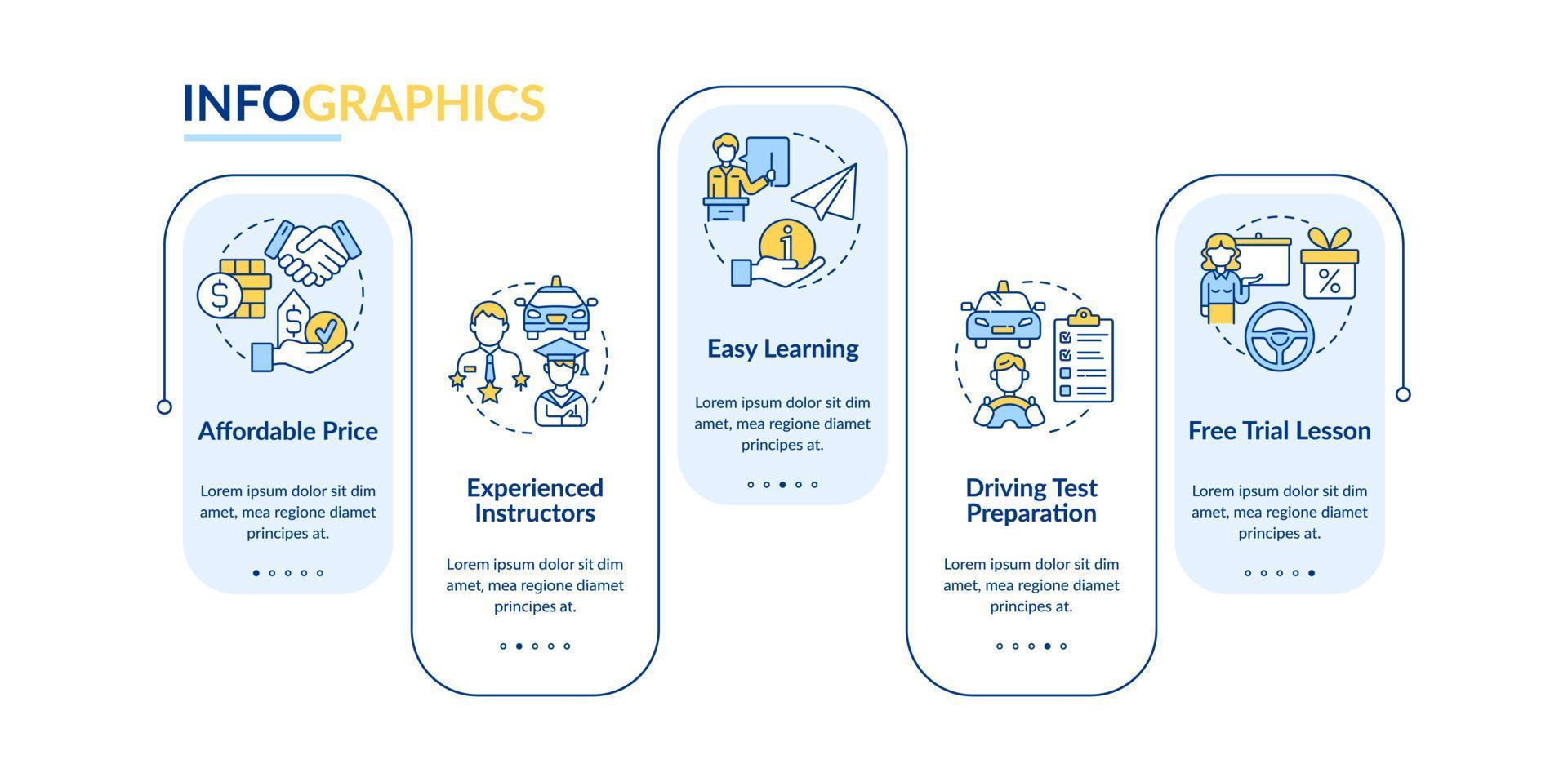 INFOGRAPHICS

Affordable Price

Lorem ipsum dolor sit dim amet, mea regione diamet principes at.

Experienced Instructors

Lorem ipsum dolor sit dim amet, mea regione diamet principes at.

Easy Learning

Lorem ipsum dolor sit dim amet, mea regione diamet principes at.

Driving Test Preparation

Lorem ipsum dolor sit dim amet, mea regione diamet principes at.

Free Trial Lesson

Lorem ipsum dolor sit dim amet, mea regione diamet principes at.