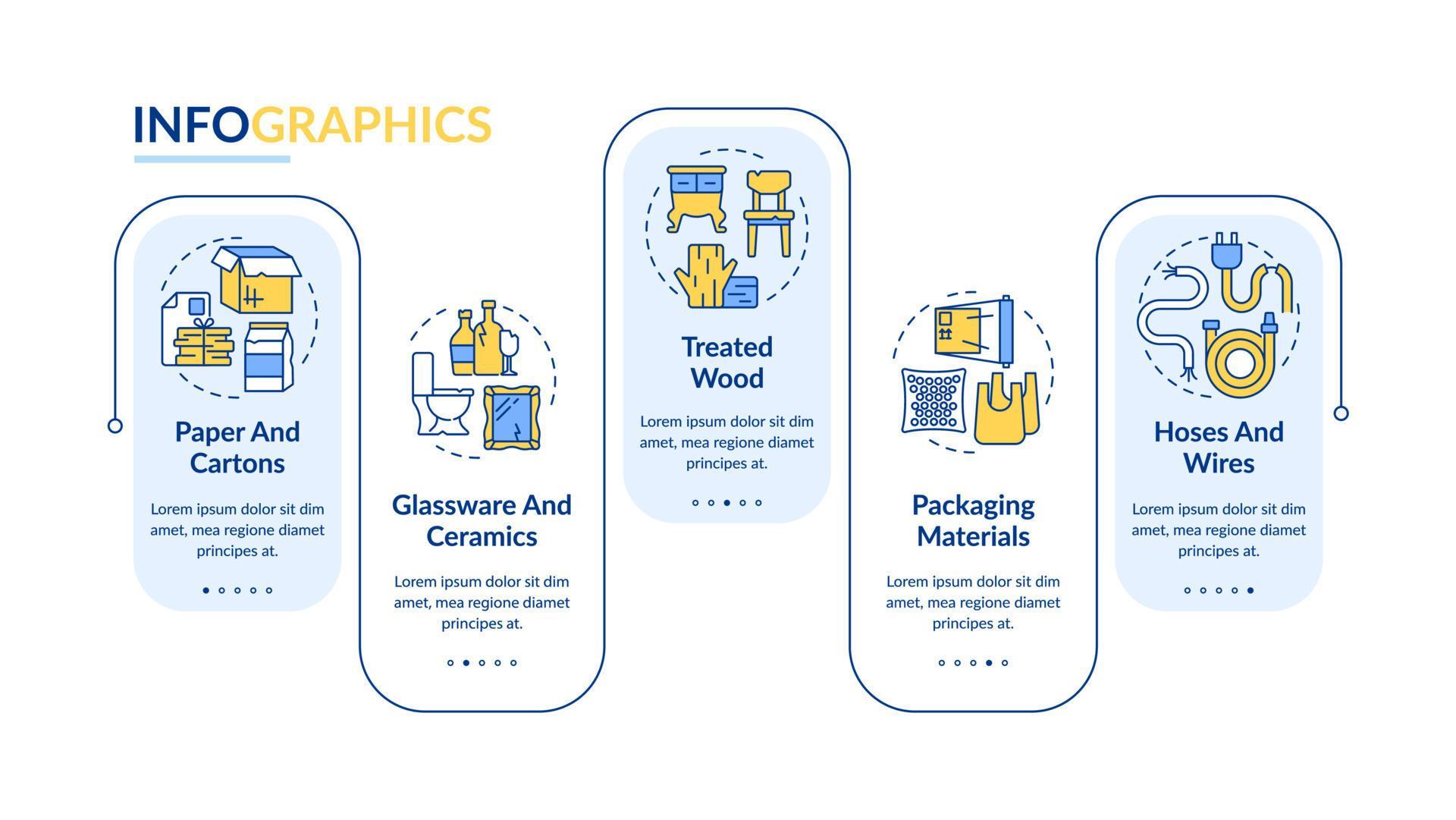 INFOGRAPHICS

Paper And Cartons

Lorem ipsum dolor sit dim amet, mea regione diamet principes at.

Glassware And Ceramics

Lorem ipsum dolor sit dim amet, mea regione diamet principes at.

Treated Wood

Lorem ipsum dolor sit dim amet, mea regione diamet principes at.

Packaging Materials

Lorem ipsum dolor sit dim amet, mea regione diamet principes at.

Hoses And Wires

Lorem ipsum dolor sit dim amet, mea regione diamet principes at.