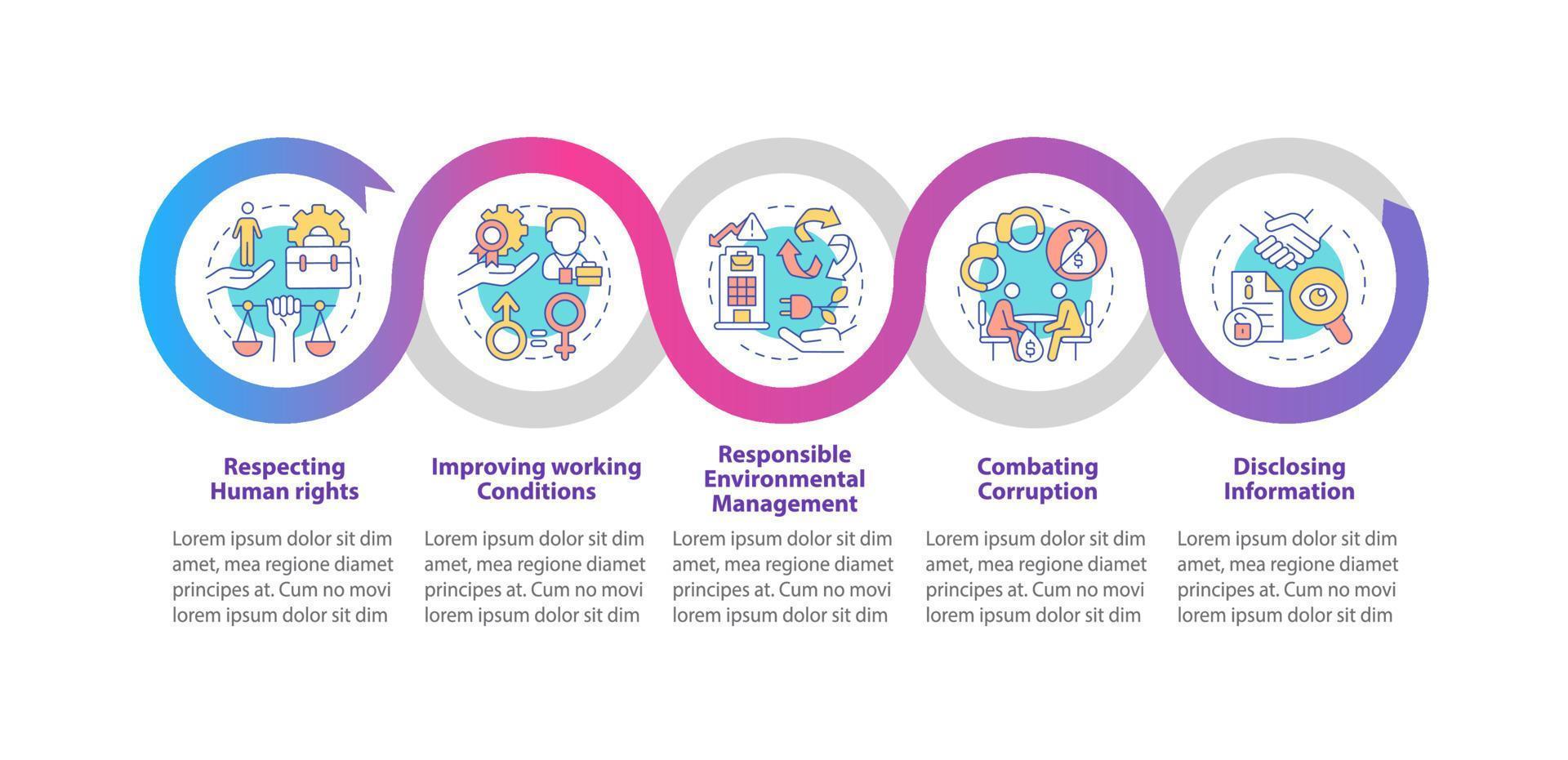 Respecting Human rights

Lorem ipsum dolor sit dim amet, mea regione diamet principes at. Cum no movi lorem ipsum dolor sit dim

Improving working Conditions

Lorem ipsum dolor sit dim amet, mea regione diamet principes at. Cum no movi lorem ipsum dolor sit dim

Responsible Environmental Management

Lorem ipsum dolor sit dim amet, mea regione diamet principes at. Cum no movi lorem ipsum dolor sit dim

Combating Corruption

Lorem ipsum dolor sit dim amet, mea regione diamet principes at. Cum no movi lorem ipsum dolor sit dim

Disclosing Information

Lorem ipsum dolor sit dim amet, mea regione diamet principes at. Cum no movi lorem ipsum dolor sit dim