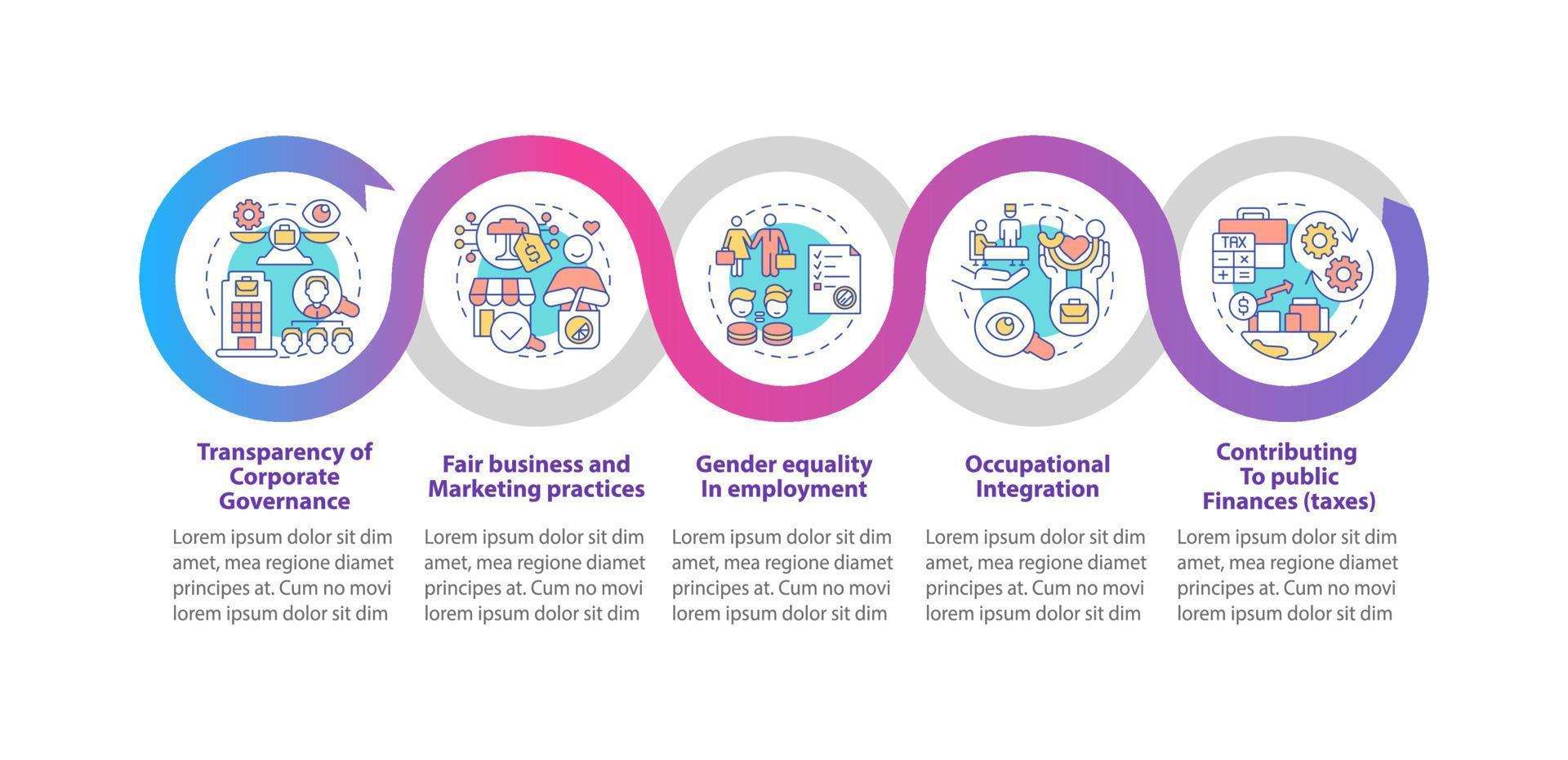 TAX

Transparency of Corporate Governance

Lorem ipsum dolor sit dim amet, mea regione diamet principes at. Cum no movi lorem ipsum dolor sit dim

Fair business and Marketing practices

Lorem ipsum dolor sit dim amet, mea regione diamet principes at. Cum no movi lorem ipsum dolor sit dim

Gender equality In employment

Lorem ipsum dolor sit dim amet, mea regione diamet principes at. Cum no movi lorem ipsum dolor sit dim

Occupational Integration

Lorem ipsum dolor sit dim amet, mea regione diamet principes at. Cum no movi lorem ipsum dolor sit dim

Contributing To public Finances (taxes)

Lorem ipsum dolor sit dim amet, mea regione diamet principes at. Cum no movi lorem ipsum dolor sit dim