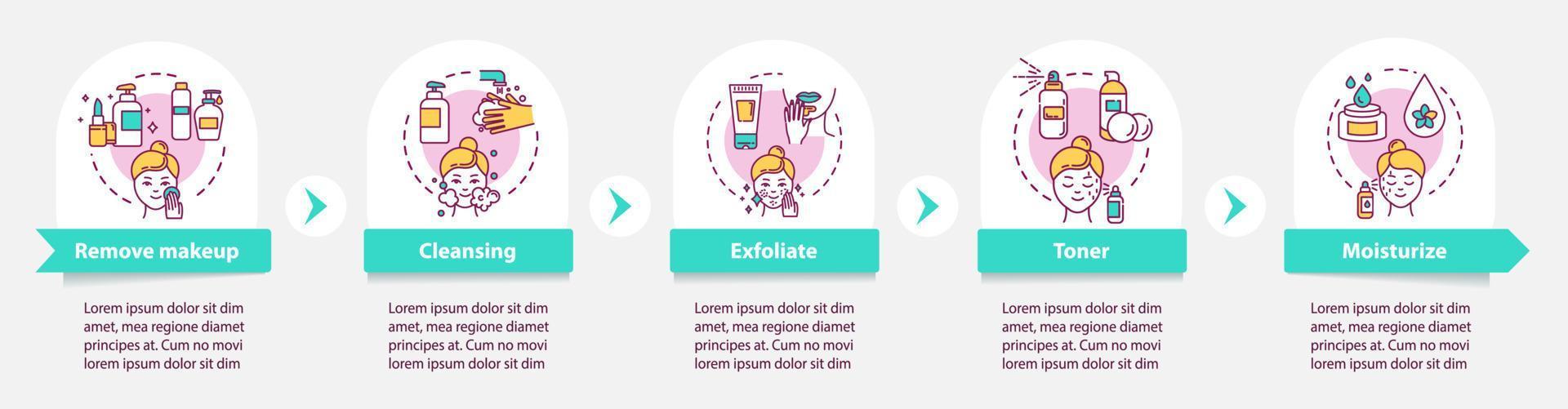 Remove makeup

Lorem ipsum dolor sit dim amet, mea regione diamet principes at. Cum no movi lorem ipsum dolor sit dim

Cleansing

Lorem ipsum dolor sit dim amet, mea regione diamet principes at. Cum no movi lorem ipsum dolor sit dim

Exfoliate

Lorem ipsum dolor sit dim amet, mea regione diamet principes at. Cum no movi lorem ipsum dolor sit dim

Toner

Lorem ipsum dolor sit dim amet, mea regione diamet principes at. Cum no movi lorem ipsum dolor sit dim

Moisturize

Lorem ipsum dolor sit dim amet, mea regione diamet principes at. Cum no movi lorem ipsum dolor sit dim