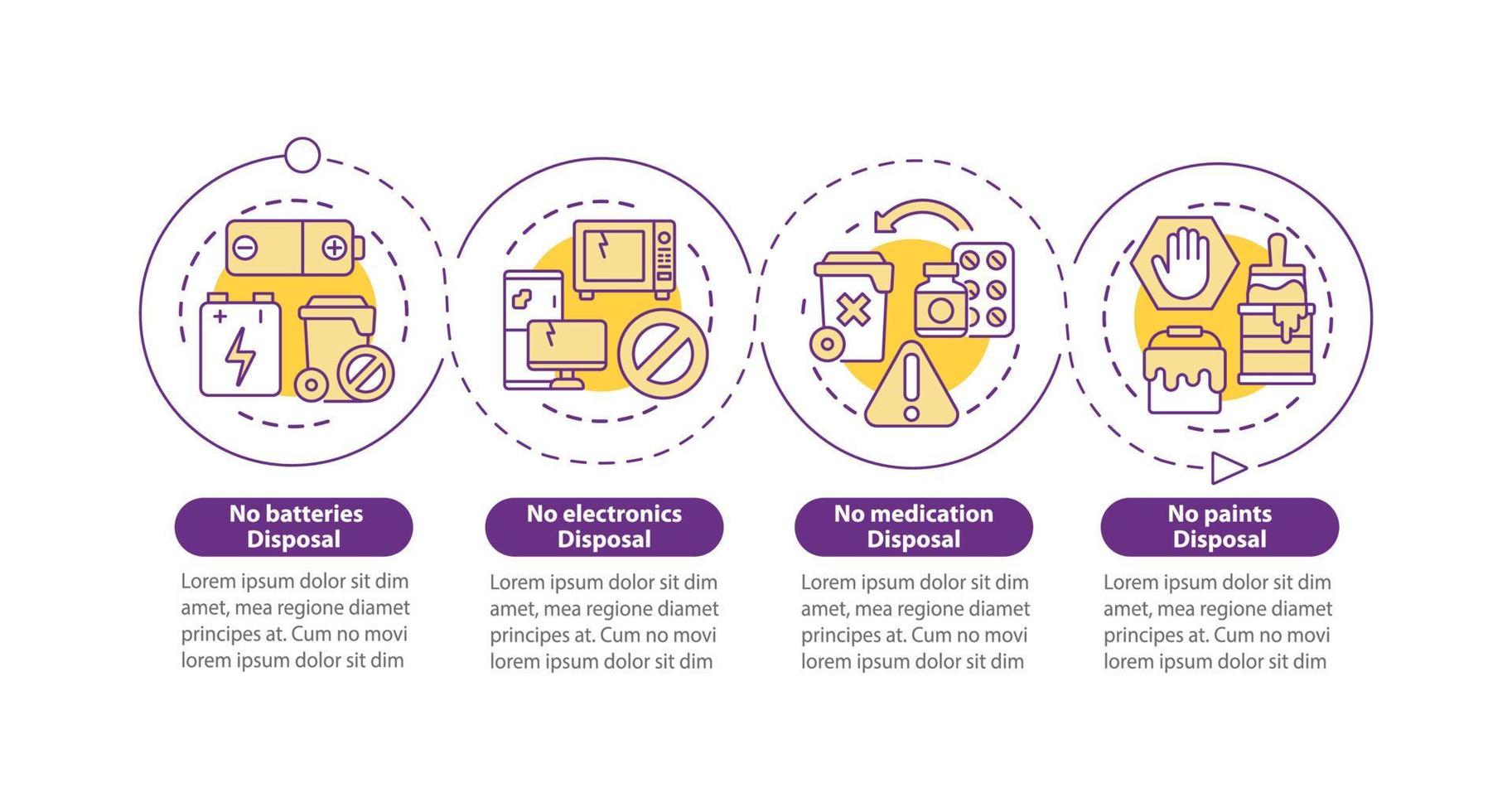 No batteries Disposal

Lorem ipsum dolor sit dim amet, mea regione diamet principes at. Cum no movi lorem ipsum dolor sit dim

No electronics Disposal

Lorem ipsum dolor sit dim amet, mea regione diamet principes at. Cum no movi lorem ipsum dolor sit dim

No medication Disposal

Lorem ipsum dolor sit dim amet, mea regione diamet principes at. Cum no movi lorem ipsum dolor sit dim

No paints Disposal

Lorem ipsum dolor sit dim amet, mea regione diamet principes at. Cum no movi lorem ipsum dolor sit dim