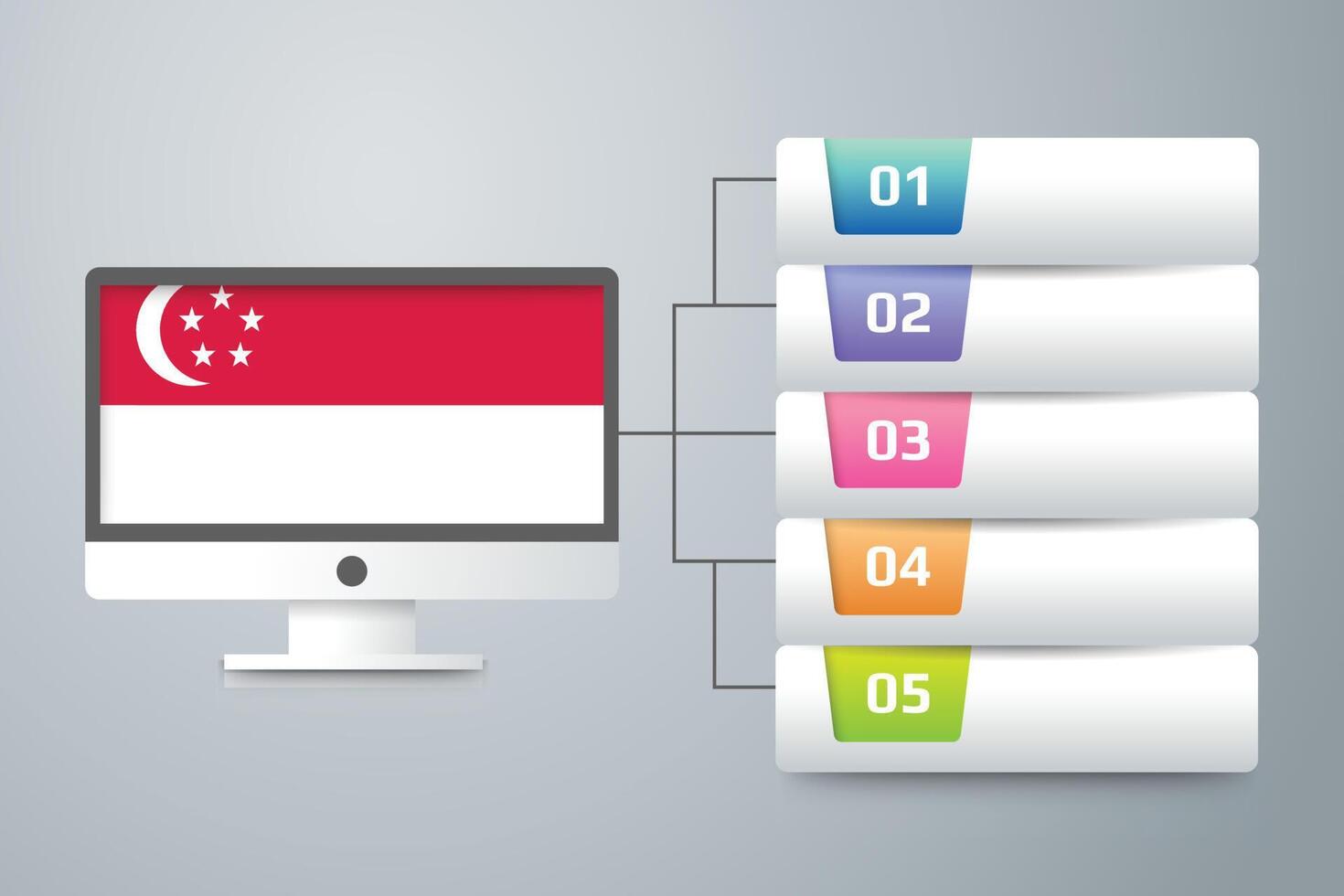 01

02

03

04

05