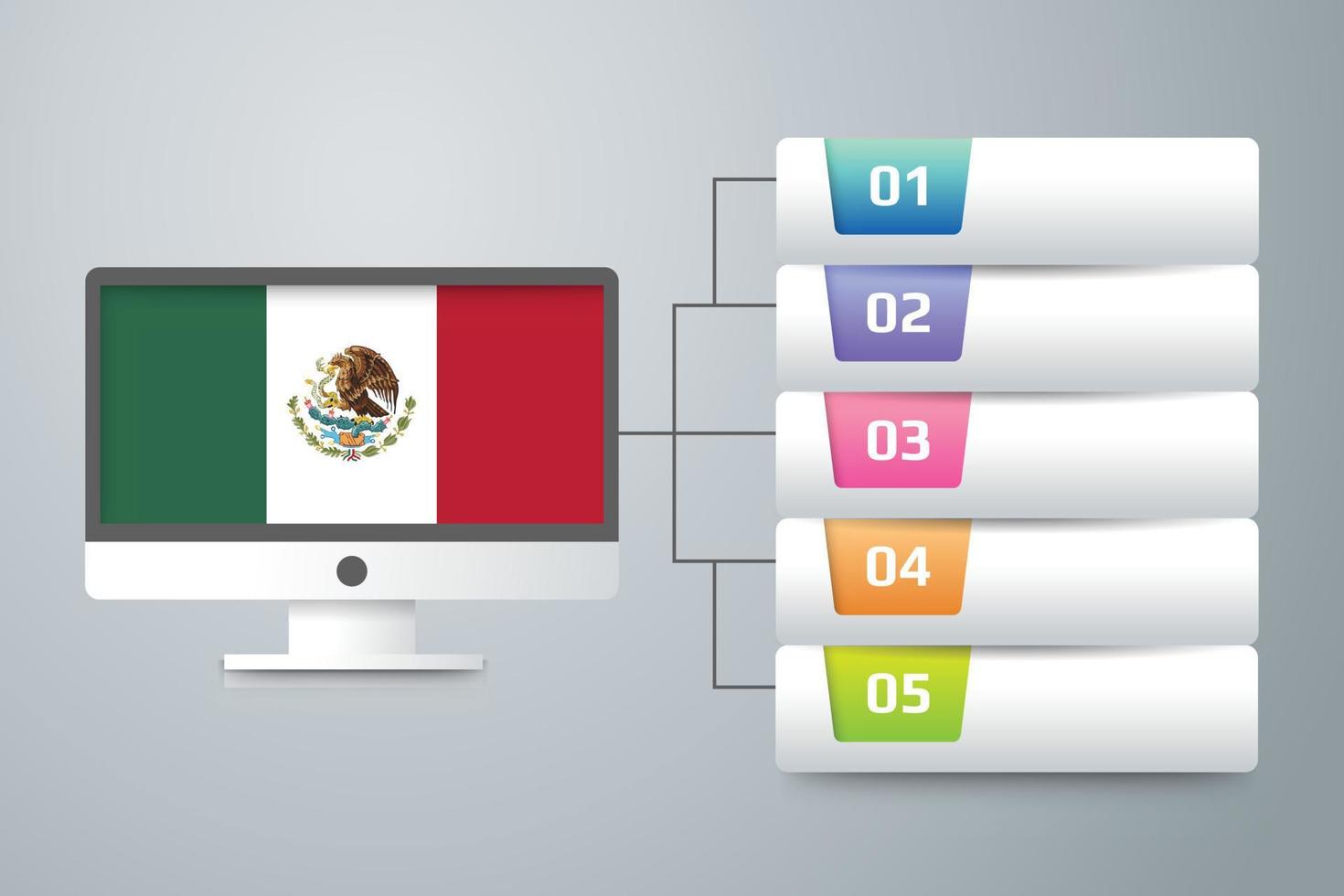 01

02

03

04

05