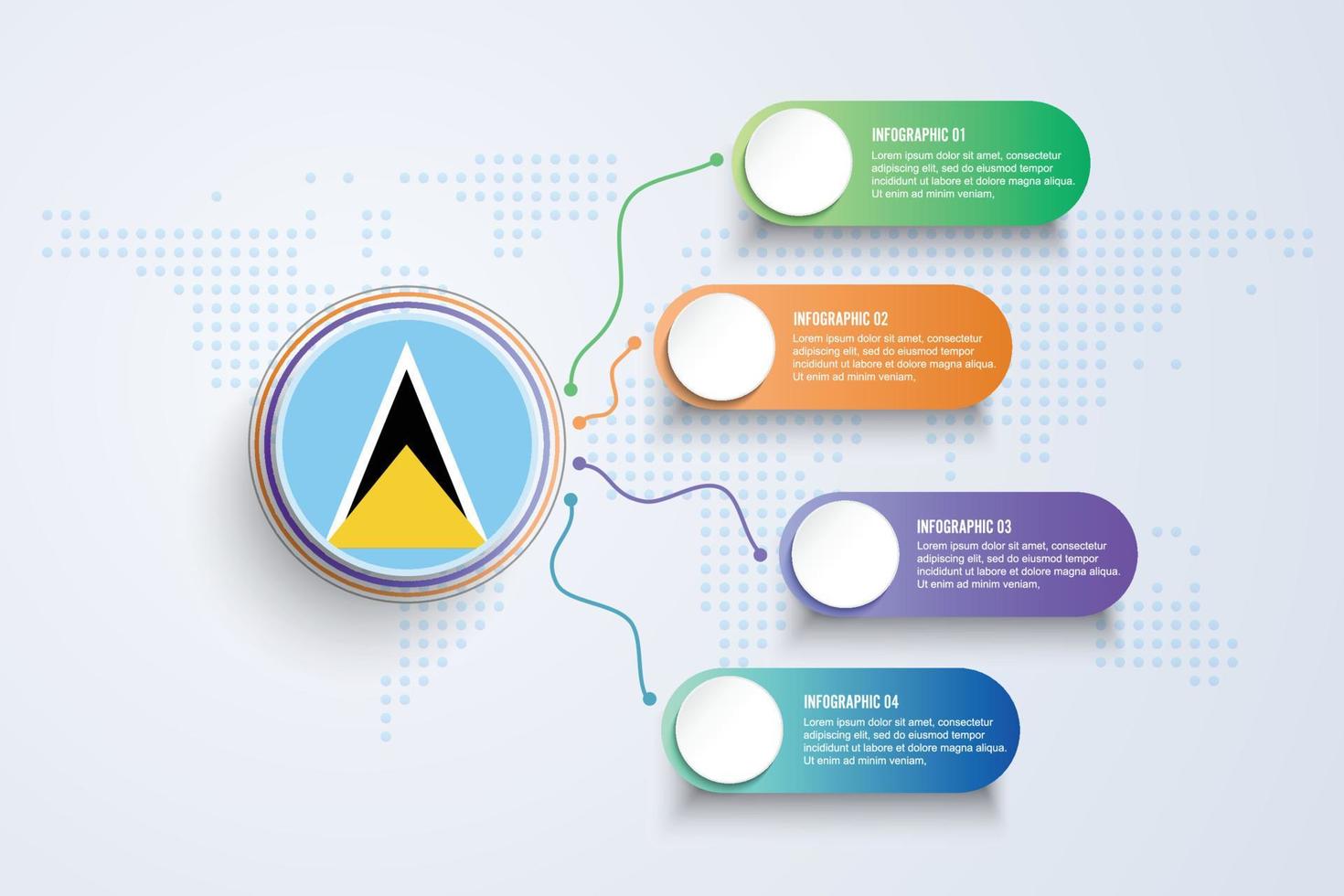 INFOGRAPHIC 01
Lorem ipsum dolor sit amet, consectetur adipiscing elit, sed do eiusmod tempor incididunt ut labore et dolore magna aliqua. Ut enim ad minim veniam,

INFOGRAPHIC 02
Lorem ipsum dolor sit amet, consectetur adipiscing elit, sed do eiusmod tempor incididunt ut labore et dolore magna aliqua. Ut enim ad minim veniam,

INFOGRAPHIC 03
Lorem ipsum dolor sit amet, consectetur adipiscing elit, sed do eiusmod tempor incididunt ut labore et dolore magna aliqua. Ut enim ad minim veniam,

INFOGRAPHIC 04
Lorem ipsum dolor sit amet, consectetur adipiscing elit, sed do eiusmod tempor incididunt ut labore et dolore magna aliqua. Ut enim ad minim veniam,