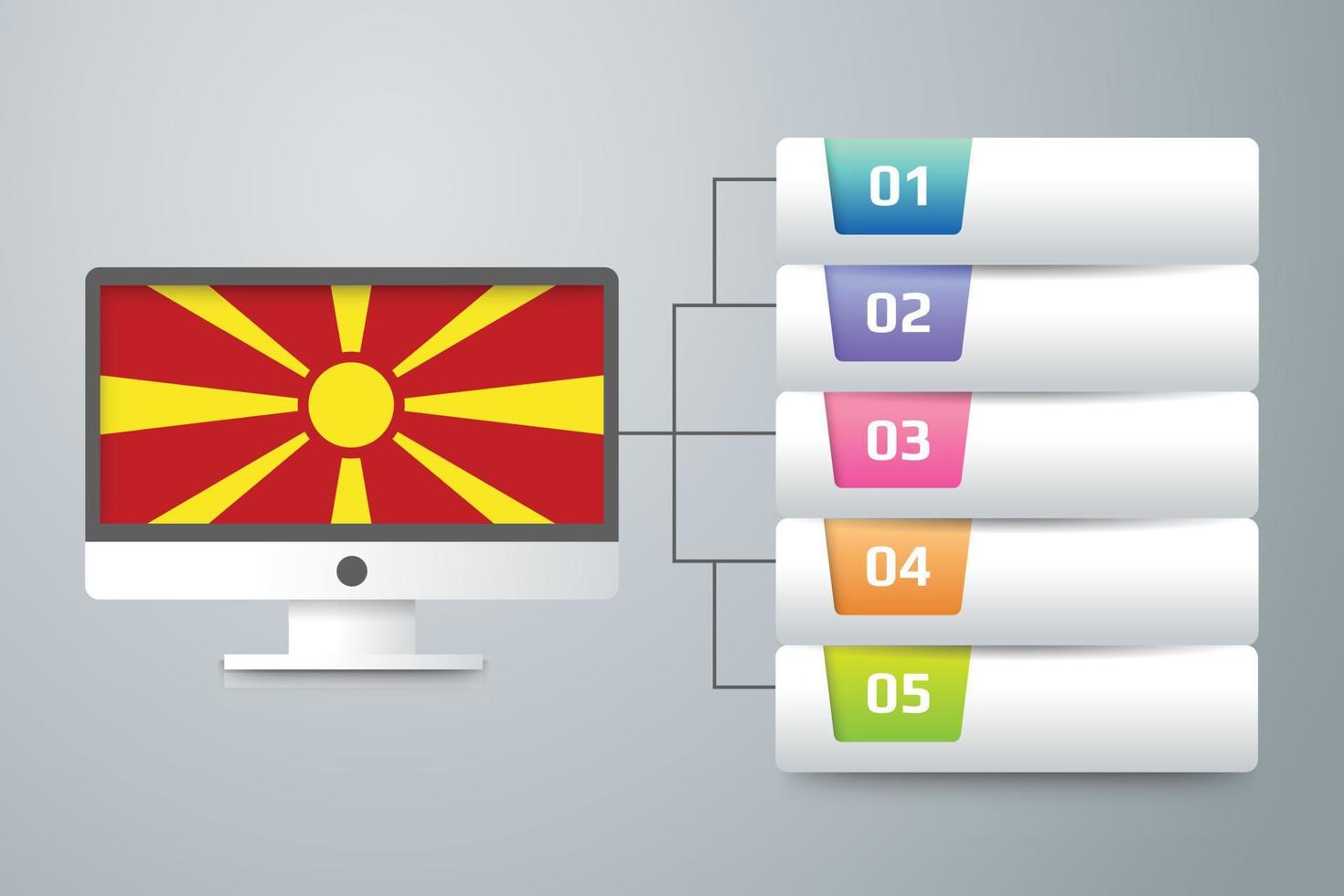 01
02
03
04
05