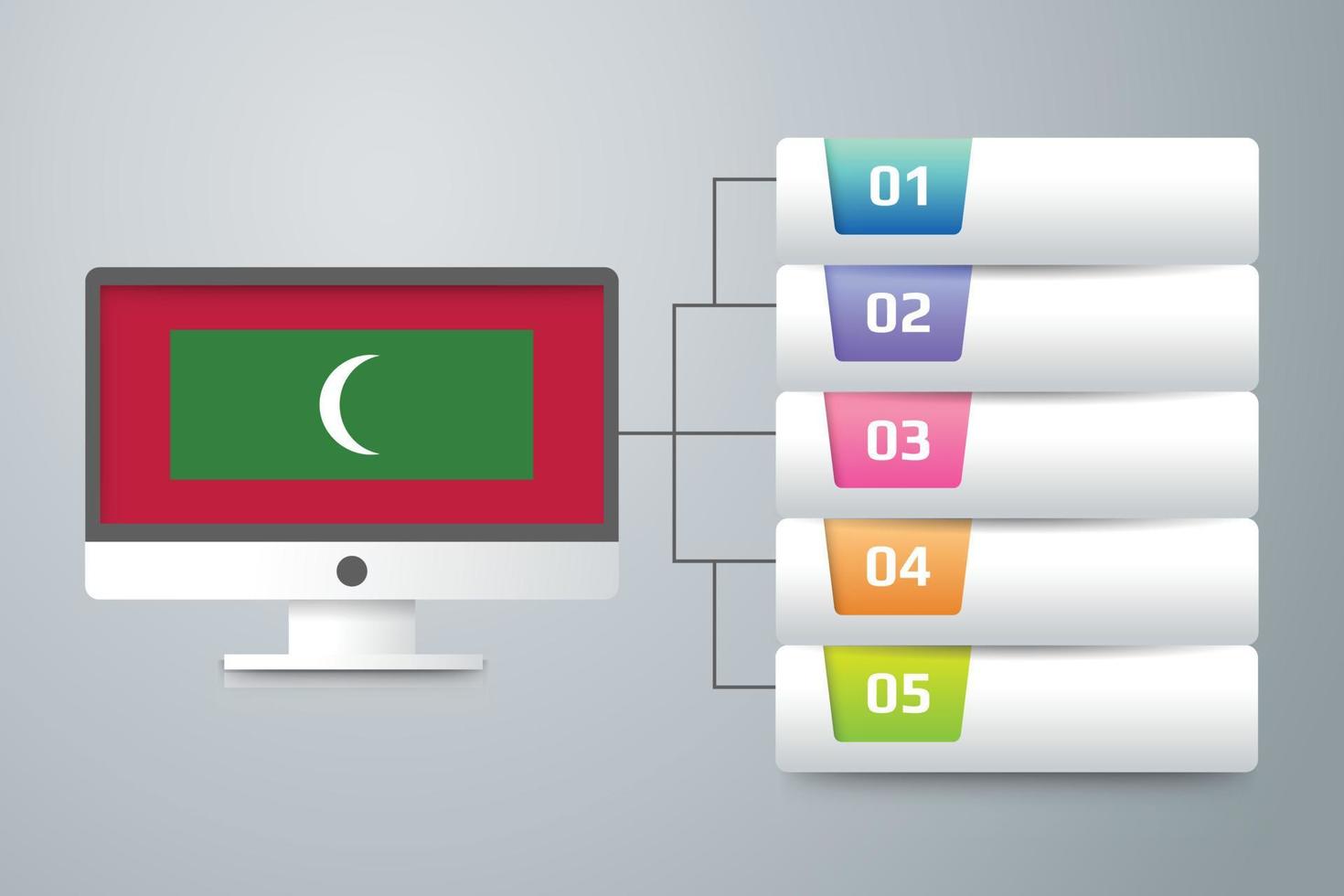 01

02

03

04

05