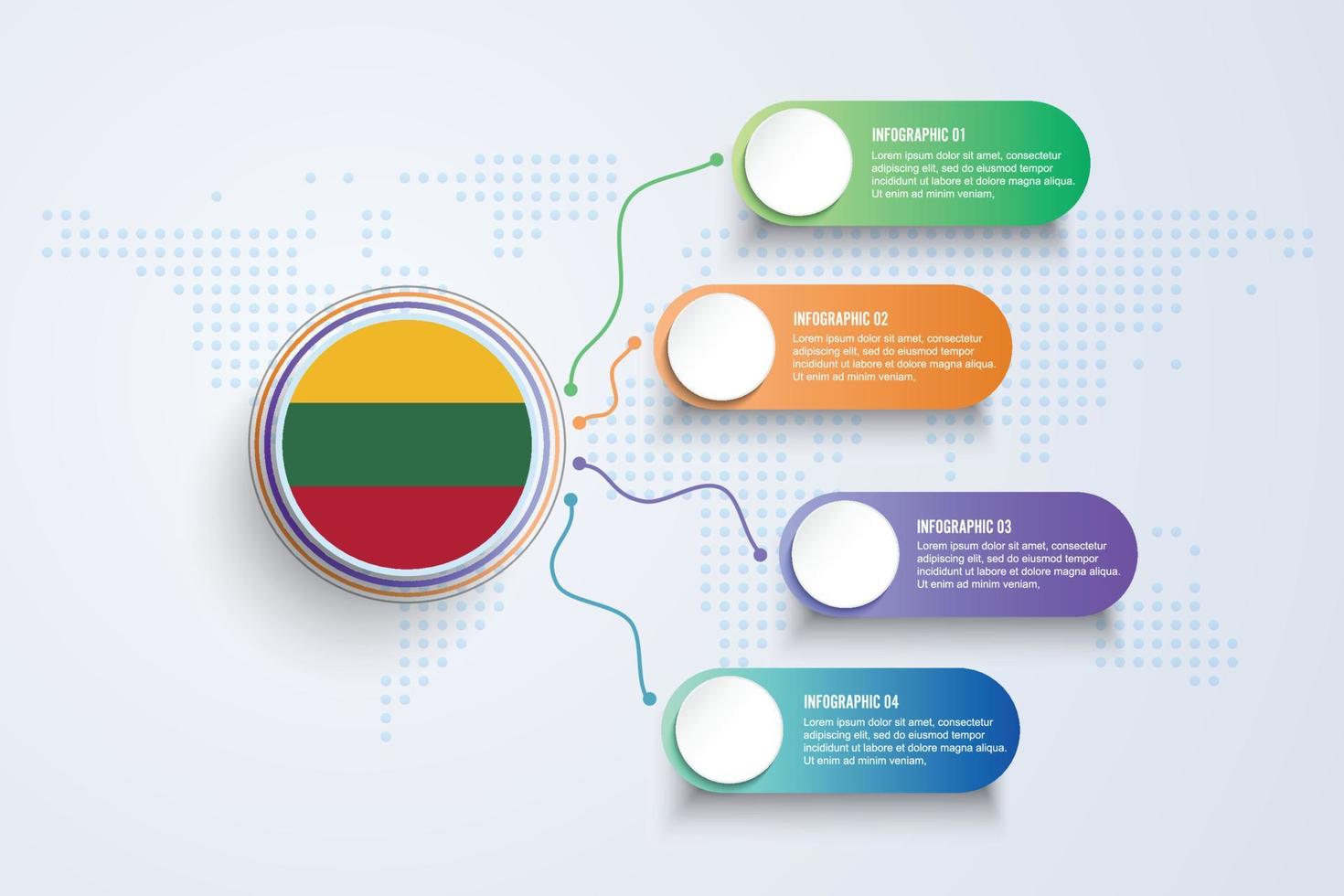 INFOGRAPHIC 01
Lorem ipsum dolor sit amet, consectetur adipiscing elit, sed do eiusmod tempor incididunt ut labore et dolore magna aliqua. Ut enim ad minim veniam,

INFOGRAPHIC 02
Lorem ipsum dolor sit amet, consectetur adipiscing elit, sed do eiusmod tempor incididunt ut labore et dolore magna aliqua. Ut enim ad minim veniam,

INFOGRAPHIC 03
Lorem ipsum dolor sit amet, consectetur adipiscing elit, sed do eiusmod tempor incididunt ut labore et dolore magna aliqua. Ut enim ad minim veniam,

INFOGRAPHIC 04
Lorem ipsum dolor sit amet, consectetur adipiscing elit, sed do eiusmod tempor incididunt ut labore et dolore magna aliqua. Ut enim ad minim veniam,