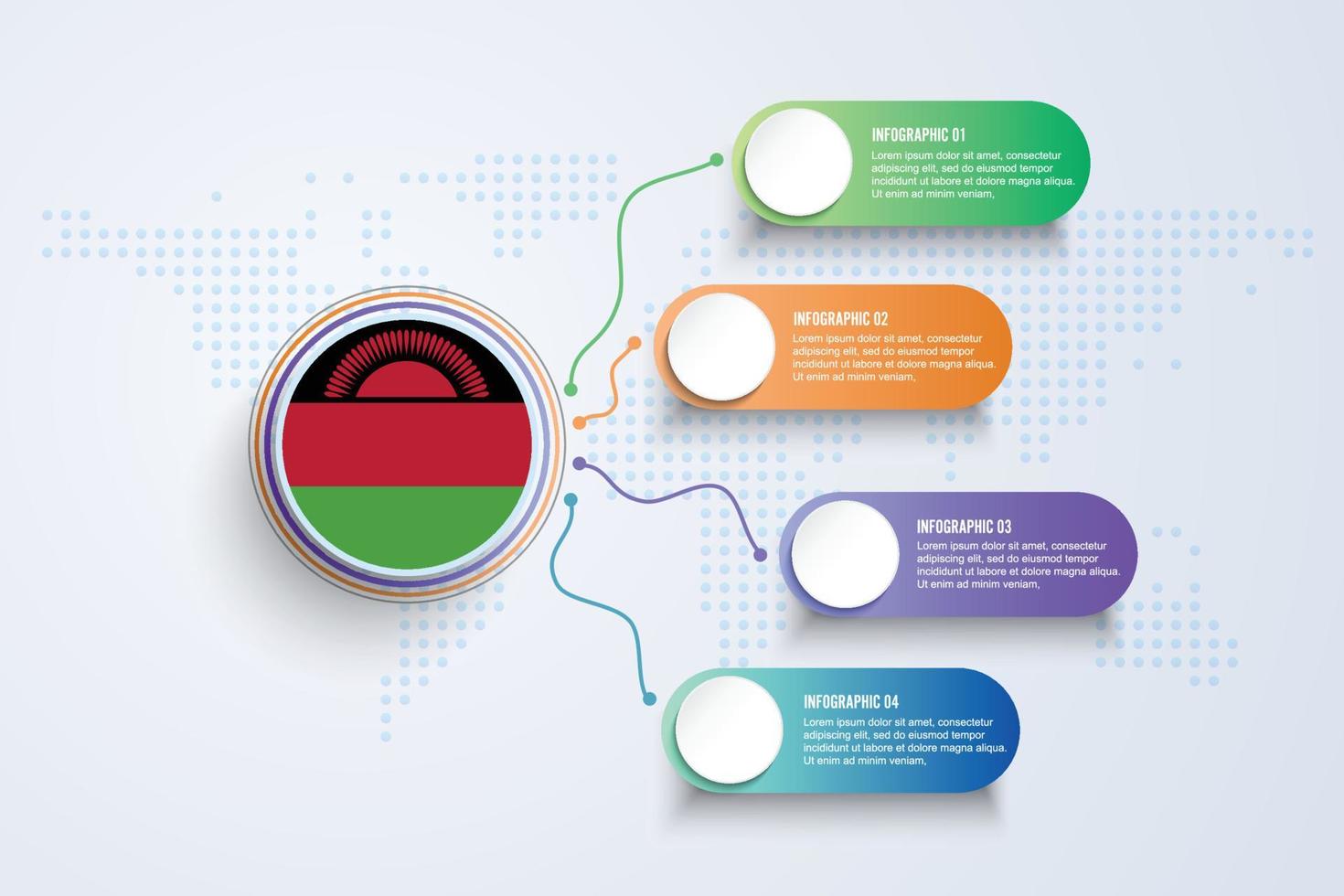 INFOGRAPHIC 01
Lorem ipsum dolor sit amet, consectetur adipiscing elit, sed do eiusmod tempor incididunt ut labore et dolore magna aliqua. Ut enim ad minim veniam,

INFOGRAPHIC 02
Lorem ipsum dolor sit amet, consectetur adipiscing elit, sed do eiusmod tempor incididunt ut labore et dolore magna aliqua. Ut enim ad minim veniam,

INFOGRAPHIC 03
Lorem ipsum dolor sit amet, consectetur adipiscing elit, sed do eiusmod tempor incididunt ut labore et dolore magna aliqua. Ut enim ad minim veniam,

INFOGRAPHIC 04
Lorem ipsum dolor sit amet, consectetur adipiscing elit, sed do eiusmod tempor incididunt ut labore et dolore magna aliqua. Ut enim ad minim veniam,