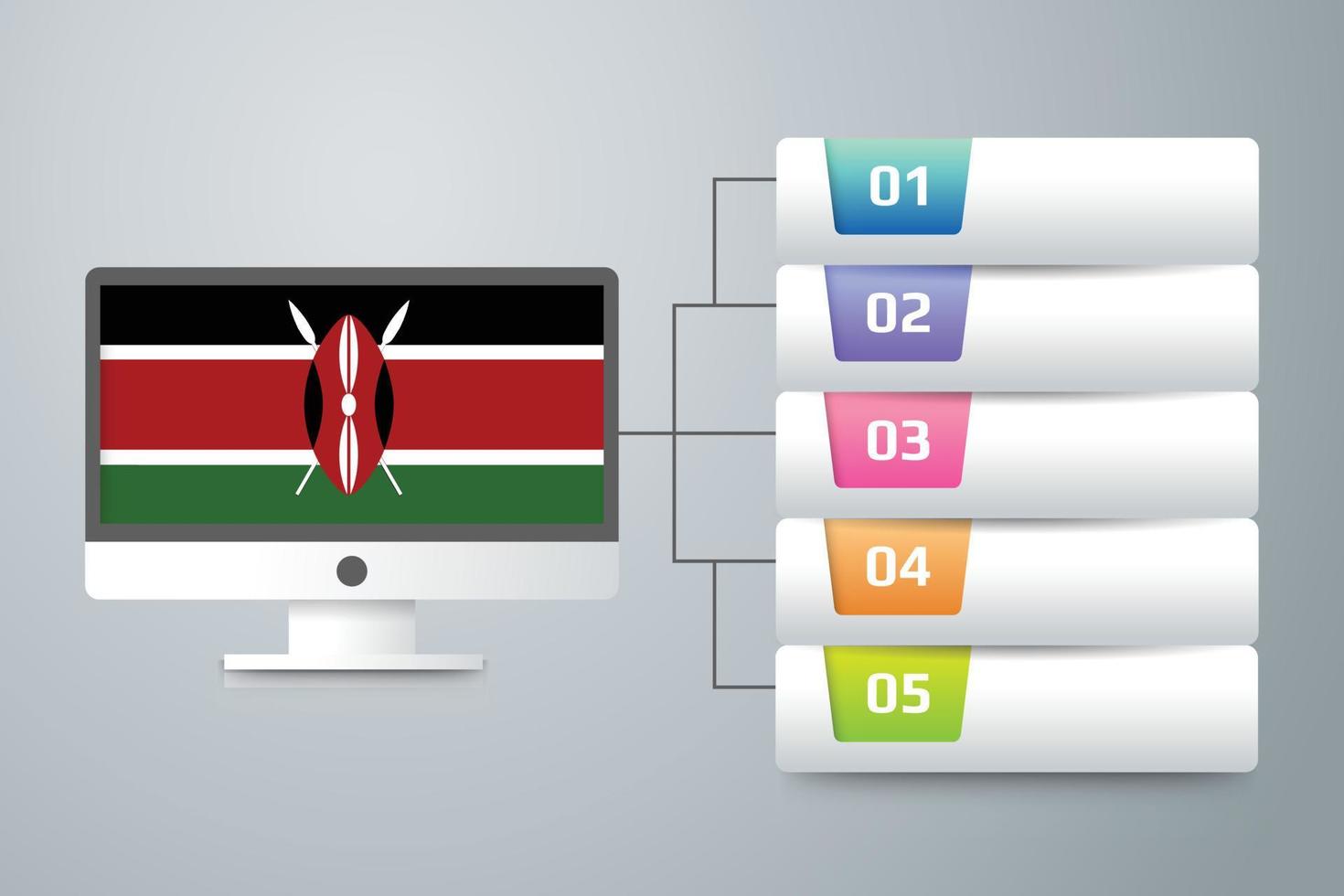 01

02

03

04

05