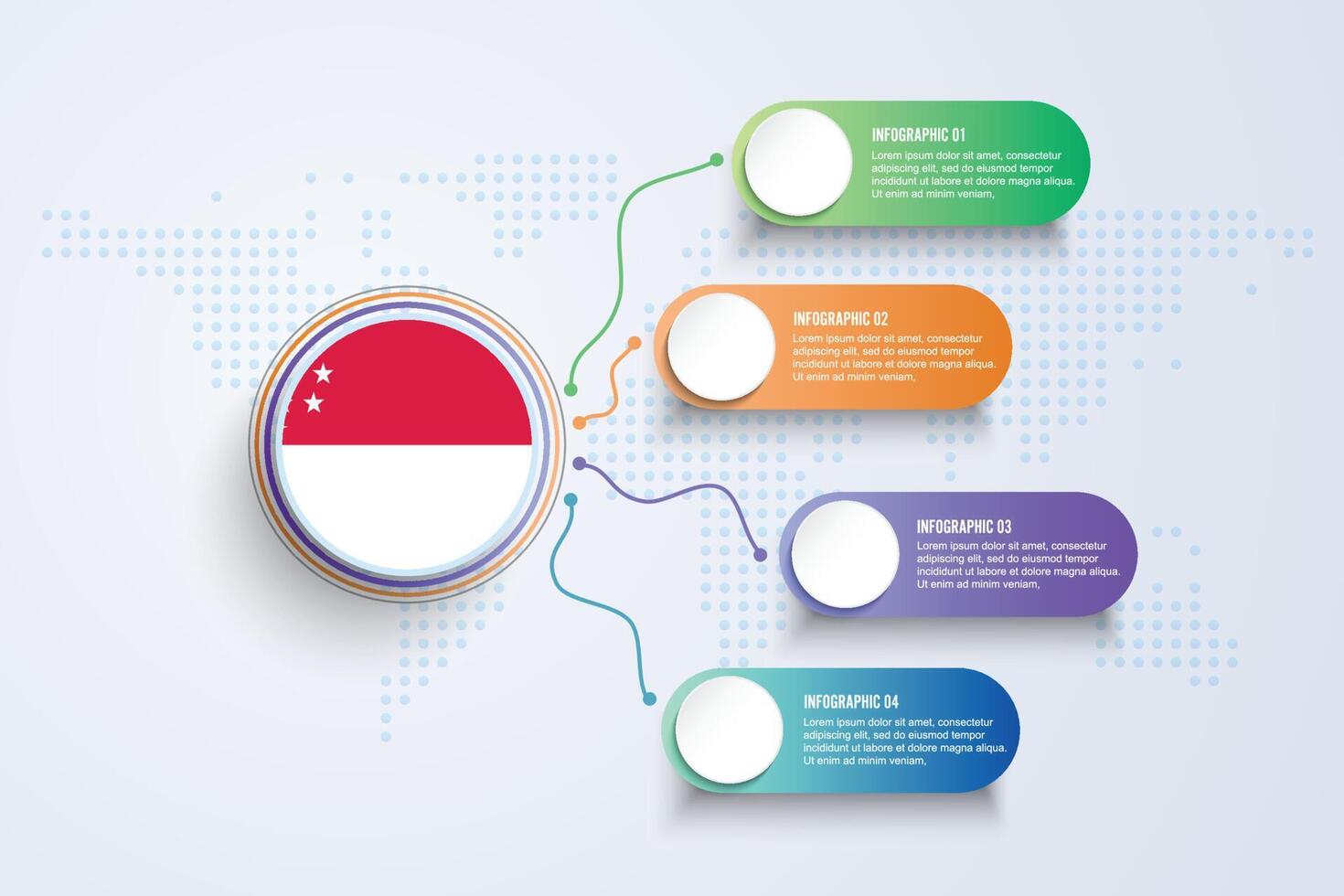 INFOGRAPHIC 01
Lorem ipsum dolor sit amet, consectetur adipiscing elit, sed do eiusmod tempor incididunt ut labore et dolore magna aliqua. Ut enim ad minim veniam,

INFOGRAPHIC 02
Lorem ipsum dolor sit amet, consectetur adipiscing elit, sed do eiusmod tempor incididunt ut labore et dolore magna aliqua. Ut enim ad minim veniam,

INFOGRAPHIC 03
Lorem ipsum dolor sit amet, consectetur adipiscing elit, sed do eiusmod tempor incididunt ut labore et dolore magna aliqua. Ut enim ad minim veniam,

INFOGRAPHIC 04
Lorem ipsum dolor sit amet, consectetur adipiscing elit, sed do eiusmod tempor incididunt ut labore et dolore magna aliqua. Ut enim ad minim veniam,