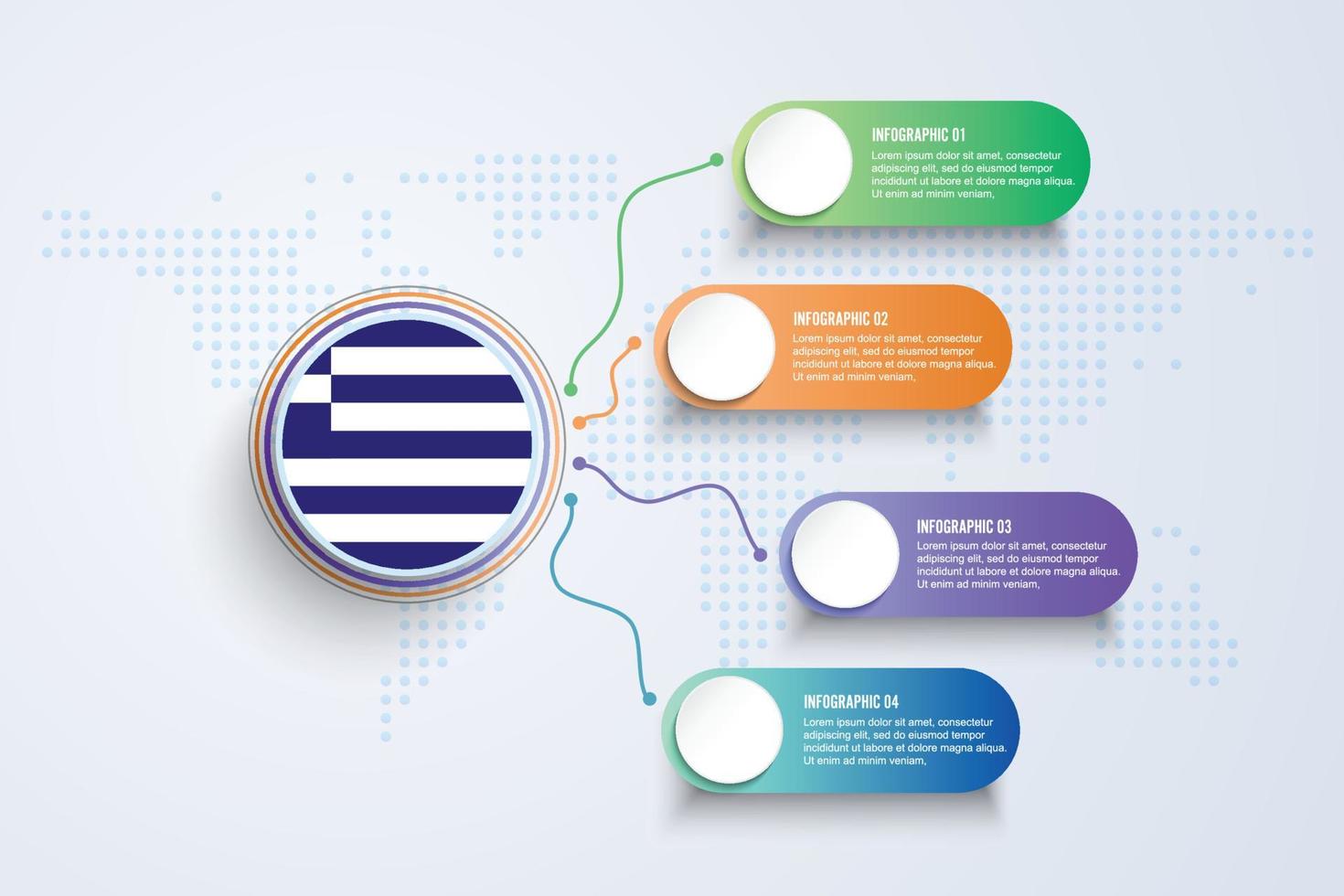 INFOGRAPHIC 01
Lorem ipsum dolor sit amet, consectetur adipiscing elit, sed do eiusmod tempor incididunt ut labore et dolore magna aliqua. Ut enim ad minim veniam,

INFOGRAPHIC 02
Lorem ipsum dolor sit amet, consectetur adipiscing elit, sed do eiusmod tempor incididunt ut labore et dolore magna aliqua. Ut enim ad minim veniam,

INFOGRAPHIC 03
Lorem ipsum dolor sit amet, consectetur adipiscing elit, sed do eiusmod tempor incididunt ut labore et dolore magna aliqua. Ut enim ad minim veniam,

INFOGRAPHIC 04
Lorem ipsum dolor sit amet, consectetur adipiscing elit, sed do eiusmod tempor incididunt ut labore et dolore magna aliqua. Ut enim ad minim veniam,