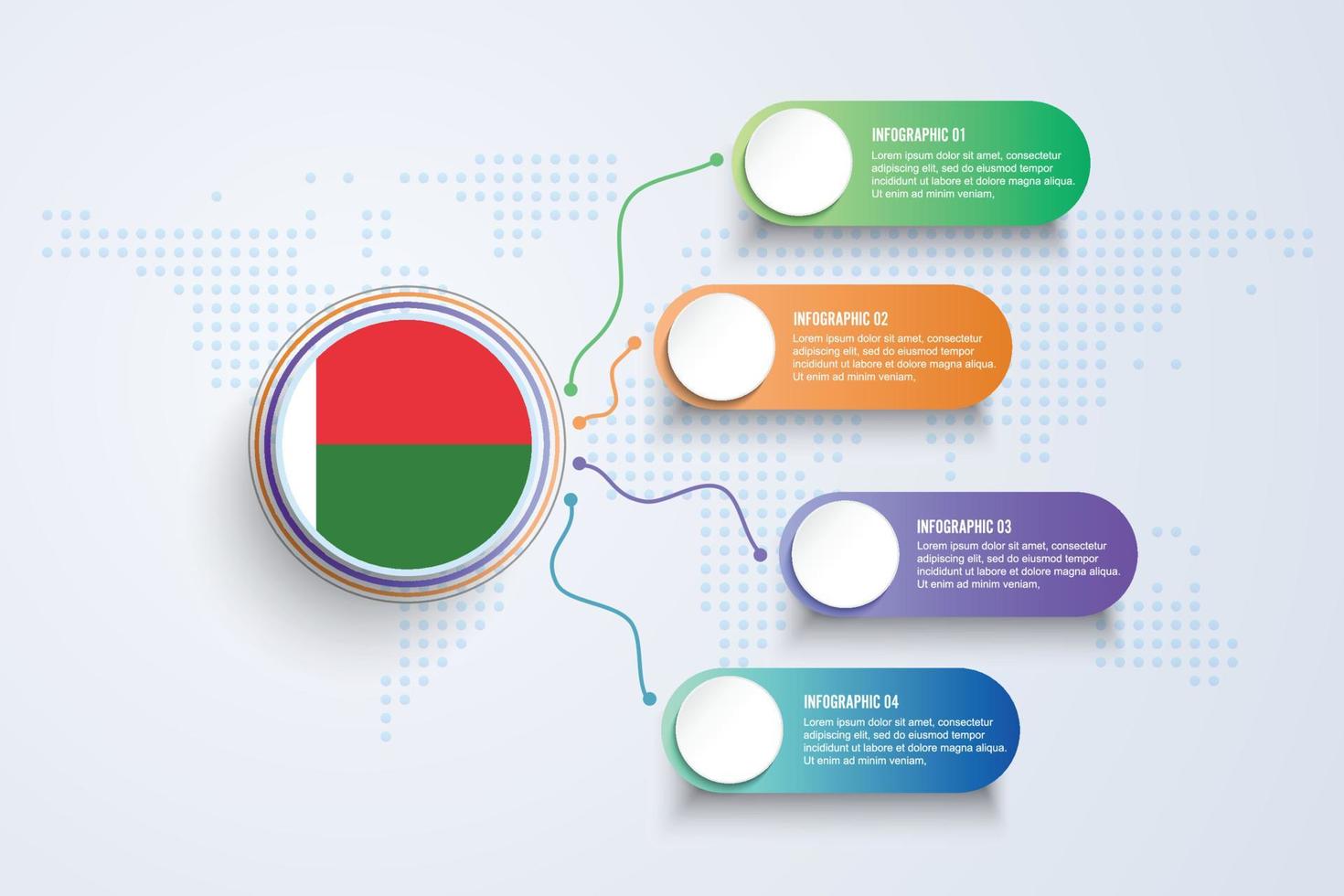 INFOGRAPHIC 01
Lorem ipsum dolor sit amet, consectetur adipiscing elit, sed do eiusmod tempor incididunt ut labore et dolore magna aliqua. Ut enim ad minim veniam,

INFOGRAPHIC 02
Lorem ipsum dolor sit amet, consectetur adipiscing elit, sed do eiusmod tempor incididunt ut labore et dolore magna aliqua. Ut enim ad minim veniam,

INFOGRAPHIC 03
Lorem ipsum dolor sit amet, consectetur adipiscing elit, sed do eiusmod tempor incididunt ut labore et dolore magna aliqua. Ut enim ad minim veniam,

INFOGRAPHIC 04
Lorem ipsum dolor sit amet, consectetur adipiscing elit, sed do eiusmod tempor incididunt ut labore et dolore magna aliqua. Ut enim ad minim veniam,