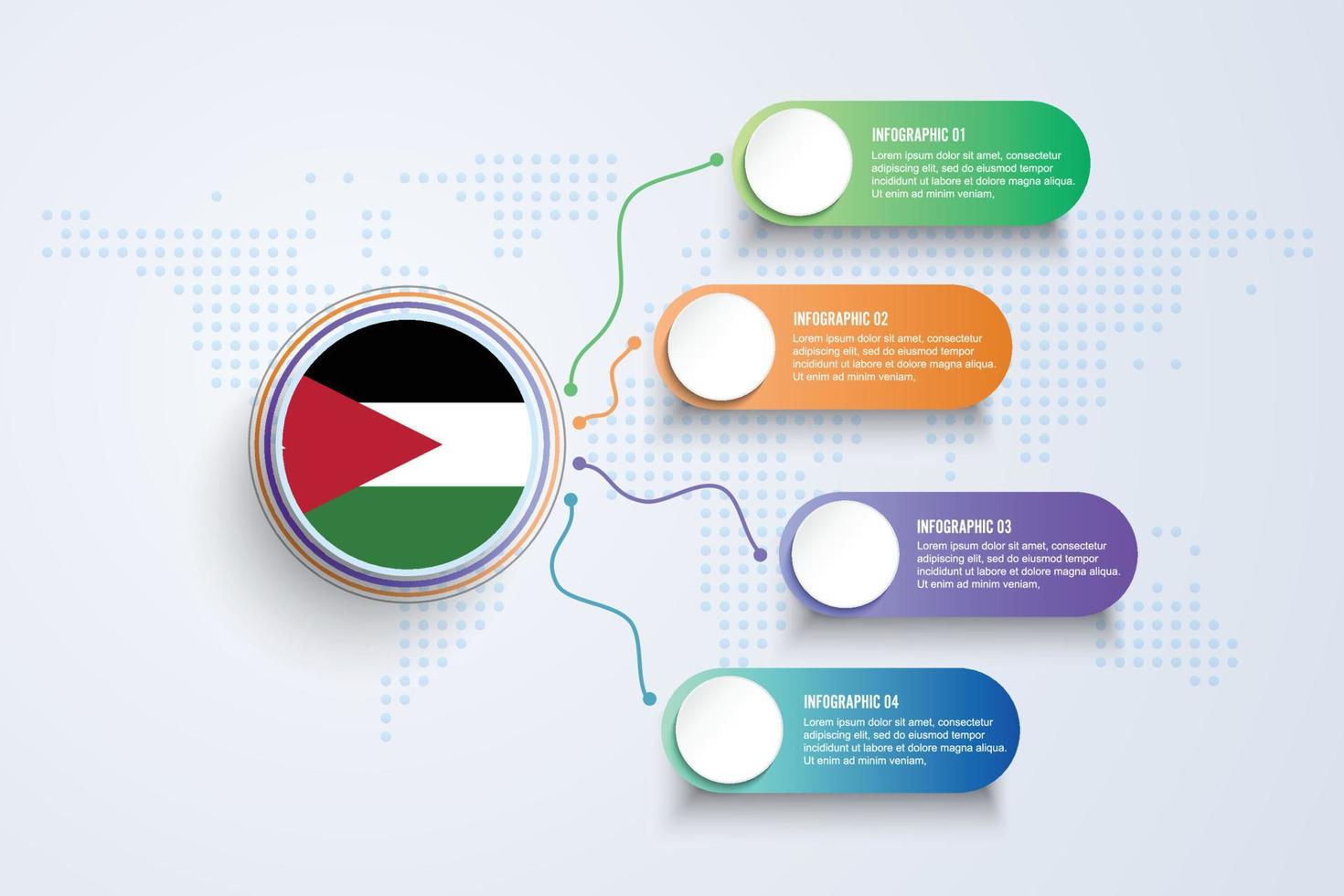 INFOGRAPHIC 01
Lorem ipsum dolor sit amet, consectetur adipiscing elit, sed do eiusmod tempor incididunt ut labore et dolore magna aliqua. Ut enim ad minim veniam,

INFOGRAPHIC 02
Lorem ipsum dolor sit amet, consectetur adipiscing elit, sed do eiusmod tempor incididunt ut labore et dolore magna aliqua. Ut enim ad minim veniam,

INFOGRAPHIC 03
Lorem ipsum dolor sit amet, consectetur adipiscing elit, sed do eiusmod tempor incididunt ut labore et dolore magna aliqua. Ut enim ad minim veniam,

INFOGRAPHIC 04
Lorem ipsum dolor sit amet, consectetur adipiscing elit, sed do eiusmod tempor incididunt ut labore et dolore magna aliqua. Ut enim ad minim veniam,