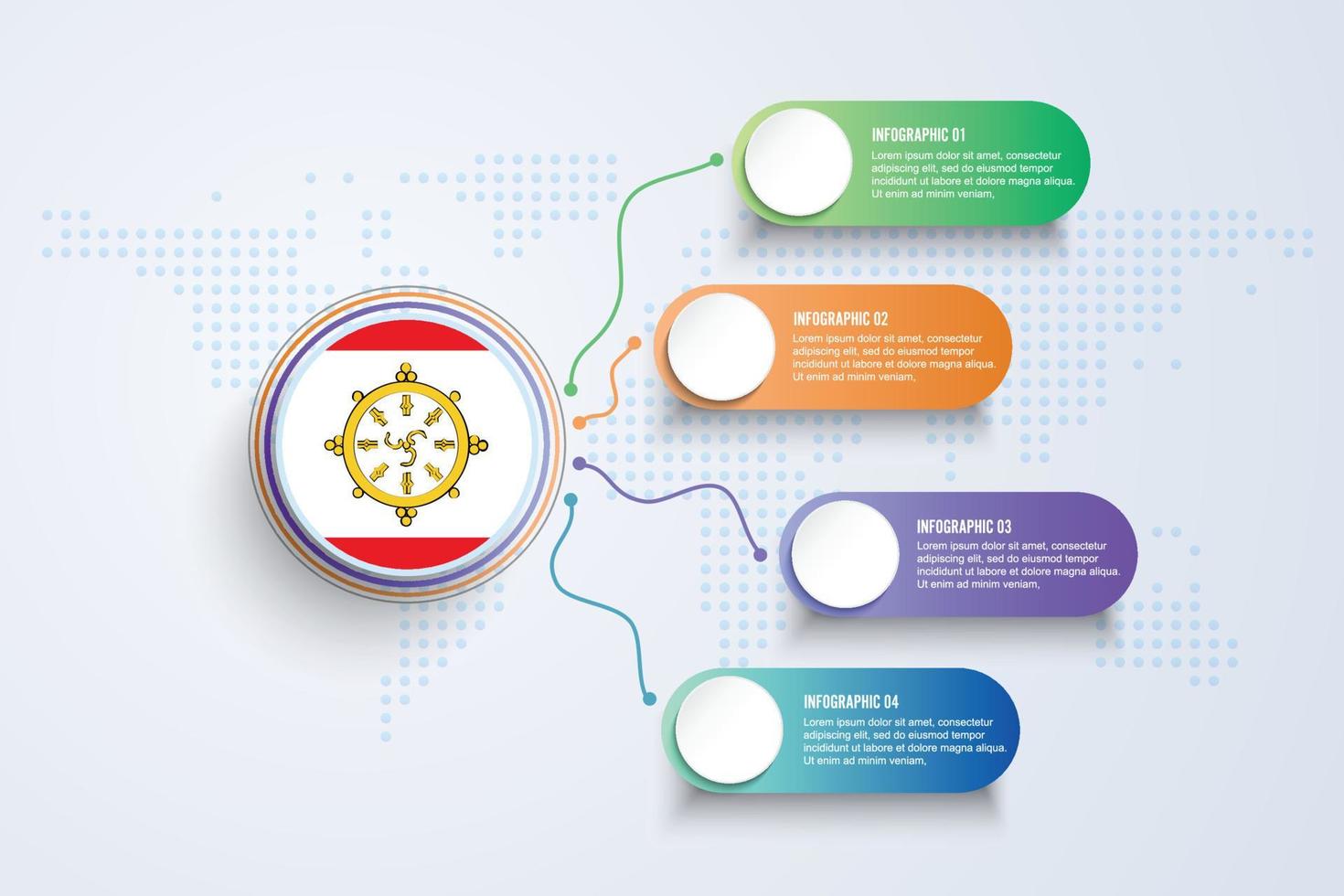 INFOGRAPHIC 01
Lorem ipsum dolor sit amet, consectetur adipiscing elit, sed do eiusmod tempor incididunt ut labore et dolore magna aliqua. Ut enim ad minim veniam,

INFOGRAPHIC 02
Lorem ipsum dolor sit amet, consectetur adipiscing elit, sed do eiusmod tempor incididunt ut labore et dolore magna aliqua. Ut enim ad minim veniam,

INFOGRAPHIC 03
Lorem ipsum dolor sit amet, consectetur adipiscing elit, sed do eiusmod tempor incididunt ut labore et dolore magna aliqua. Ut enim ad minim veniam,

INFOGRAPHIC 04
Lorem ipsum dolor sit amet, consectetur adipiscing elit, sed do eiusmod tempor incididunt ut labore et dolore magna aliqua. Ut enim ad minim veniam,