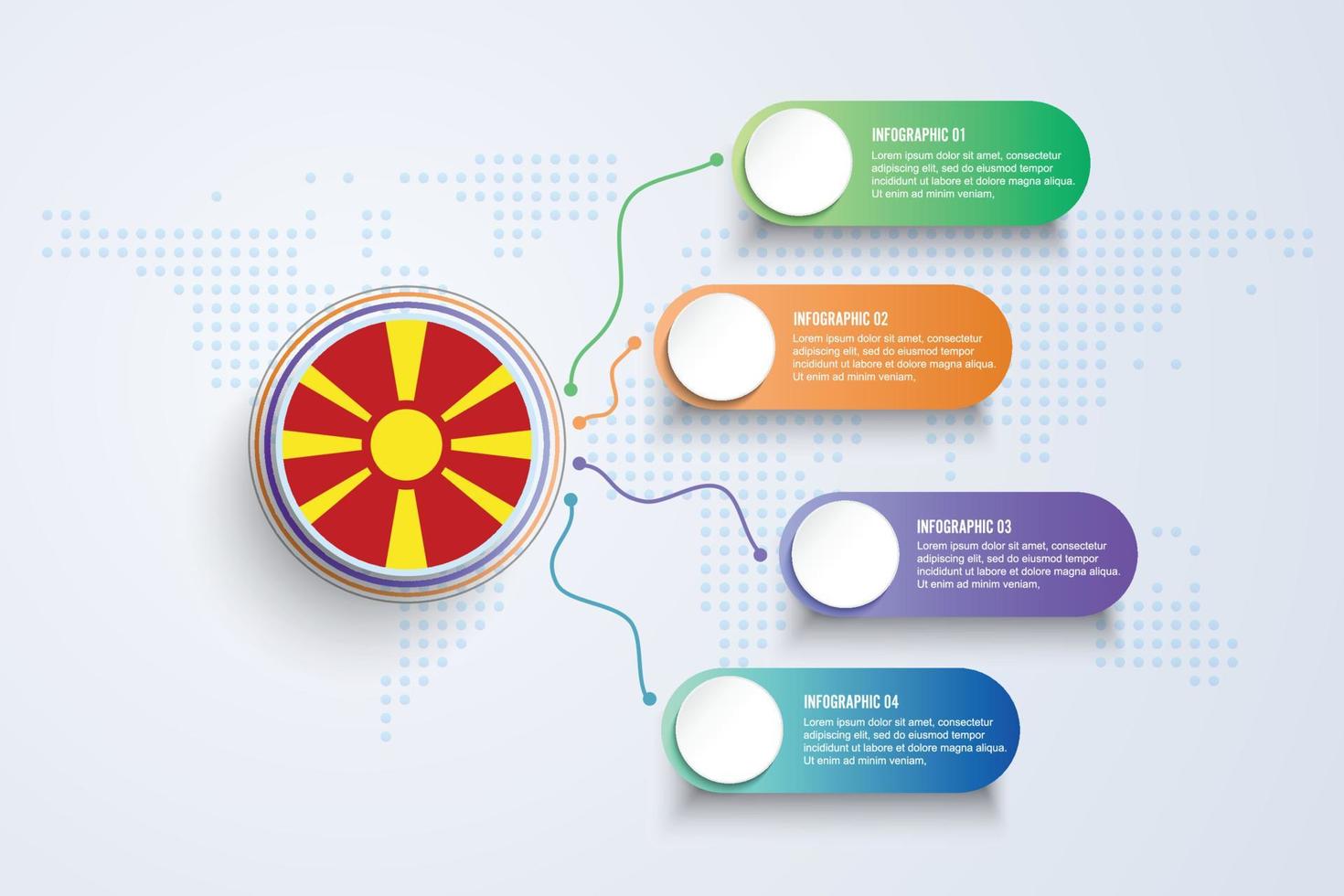 INFOGRAPHIC 01
Lorem ipsum dolor sit amet, consectetur adipiscing elit, sed do eiusmod tempor incididunt ut labore et dolore magna aliqua. Ut enim ad minim veniam,

INFOGRAPHIC 02
Lorem ipsum dolor sit amet, consectetur adipiscing elit, sed do eiusmod tempor incididunt ut labore et dolore magna aliqua. Ut enim ad minim veniam,

INFOGRAPHIC 03
Lorem ipsum dolor sit amet, consectetur adipiscing elit, sed do eiusmod tempor incididunt ut labore et dolore magna aliqua. Ut enim ad minim veniam,

INFOGRAPHIC 04
Lorem ipsum dolor sit amet, consectetur adipiscing elit, sed do eiusmod tempor incididunt ut labore et dolore magna aliqua. Ut enim ad minim veniam,