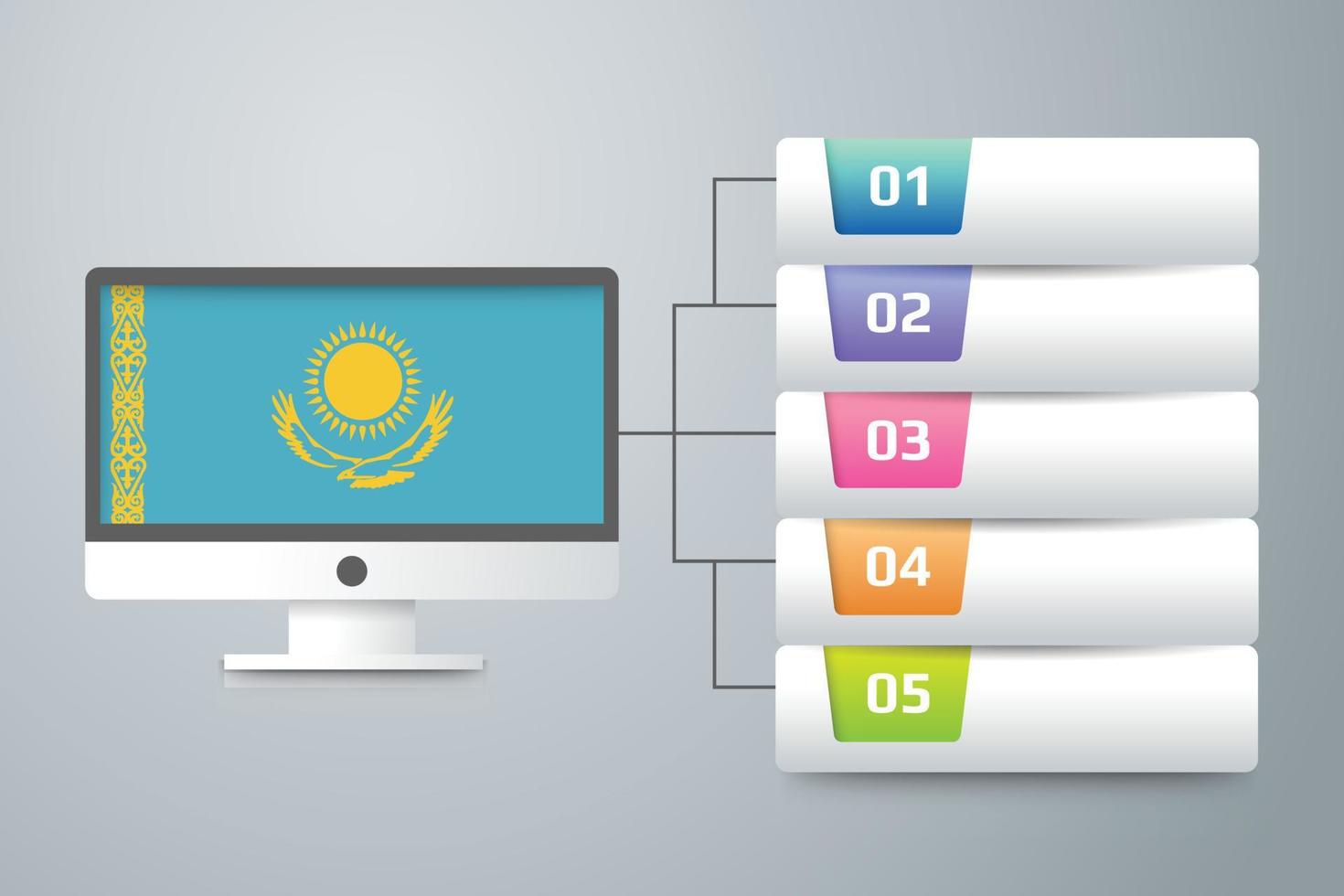 01

02

03

04

05