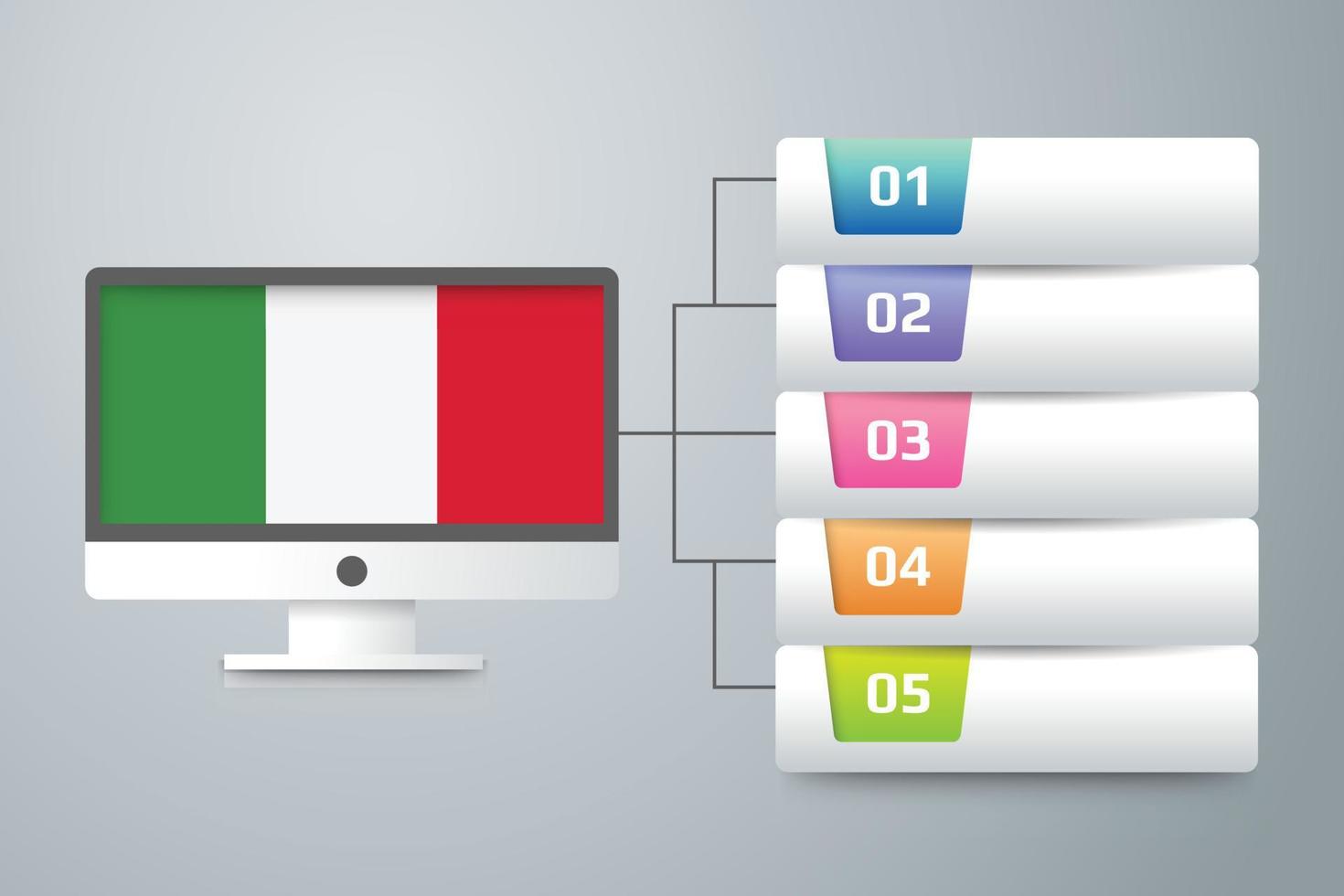 01
02
03
04
05