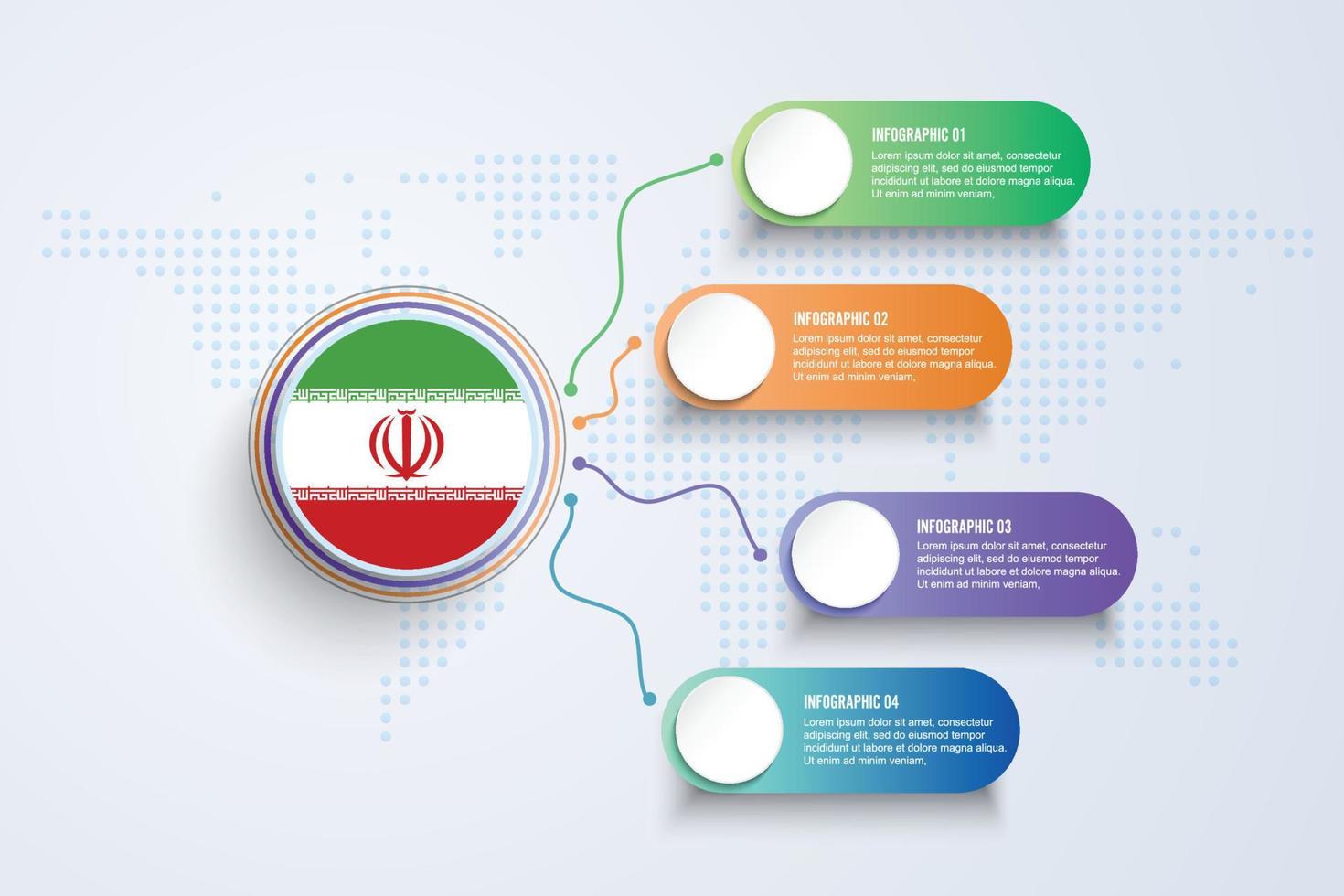 INFOGRAPHIC 01
Lorem ipsum dolor sit amet, consectetur adipiscing elit, sed do eiusmod tempor incididunt ut labore et dolore magna aliqua. Ut enim ad minim veniam,

INFOGRAPHIC 02
Lorem ipsum dolor sit amet, consectetur adipiscing elit, sed do eiusmod tempor incididunt ut labore et dolore magna aliqua. Ut enim ad minim veniam,

INFOGRAPHIC 03
Lorem ipsum dolor sit amet, consectetur adipiscing elit, sed do eiusmod tempor incididunt ut labore et dolore magna aliqua. Ut enim ad minim veniam,

INFOGRAPHIC 04
Lorem ipsum dolor sit amet, consectetur adipiscing elit, sed do eiusmod tempor incididunt ut labore et dolore magna aliqua. Ut enim ad minim veniam,