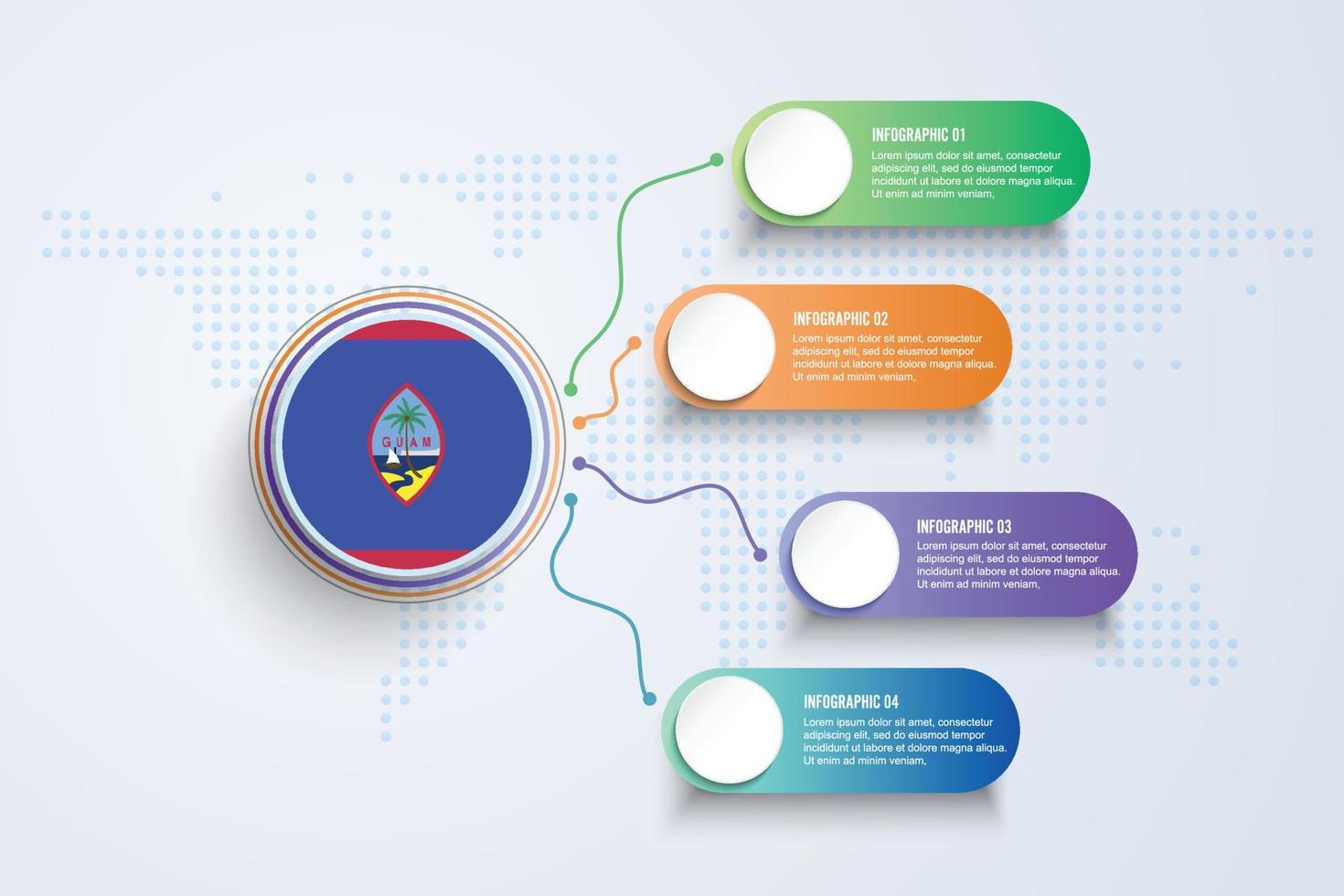 GUAM

INFOGRAPHIC 01
Lorem ipsum dolor sit amet, consectetur adipiscing elit, sed do eiusmod tempor incididunt ut labore et dolore magna aliqua. Ut enim ad minim veniam,

INFOGRAPHIC 02
Lorem ipsum dolor sit amet, consectetur adipiscing elit, sed do eiusmod tempor incididunt ut labore et dolore magna aliqua. Ut enim ad minim veniam,

INFOGRAPHIC 03
Lorem ipsum dolor sit amet, consectetur adipiscing elit, sed do eiusmod tempor incididunt ut labore et dolore magna aliqua. Ut enim ad minim veniam,

INFOGRAPHIC 04
Lorem ipsum dolor sit amet, consectetur adipiscing elit, sed do eiusmod tempor incididunt ut labore et dolore magna aliqua. Ut enim ad minim veniam,