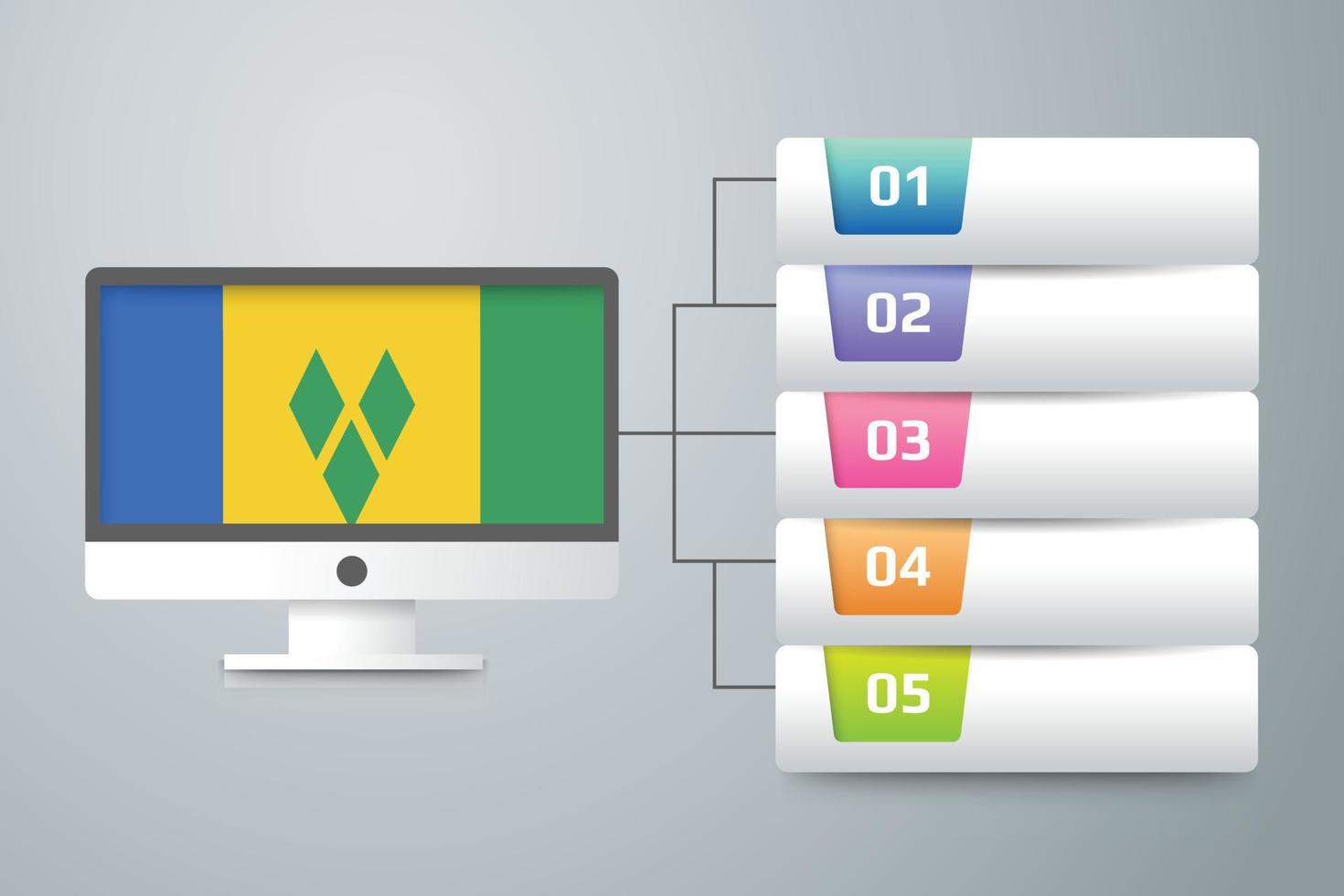 01
02
03
04
05