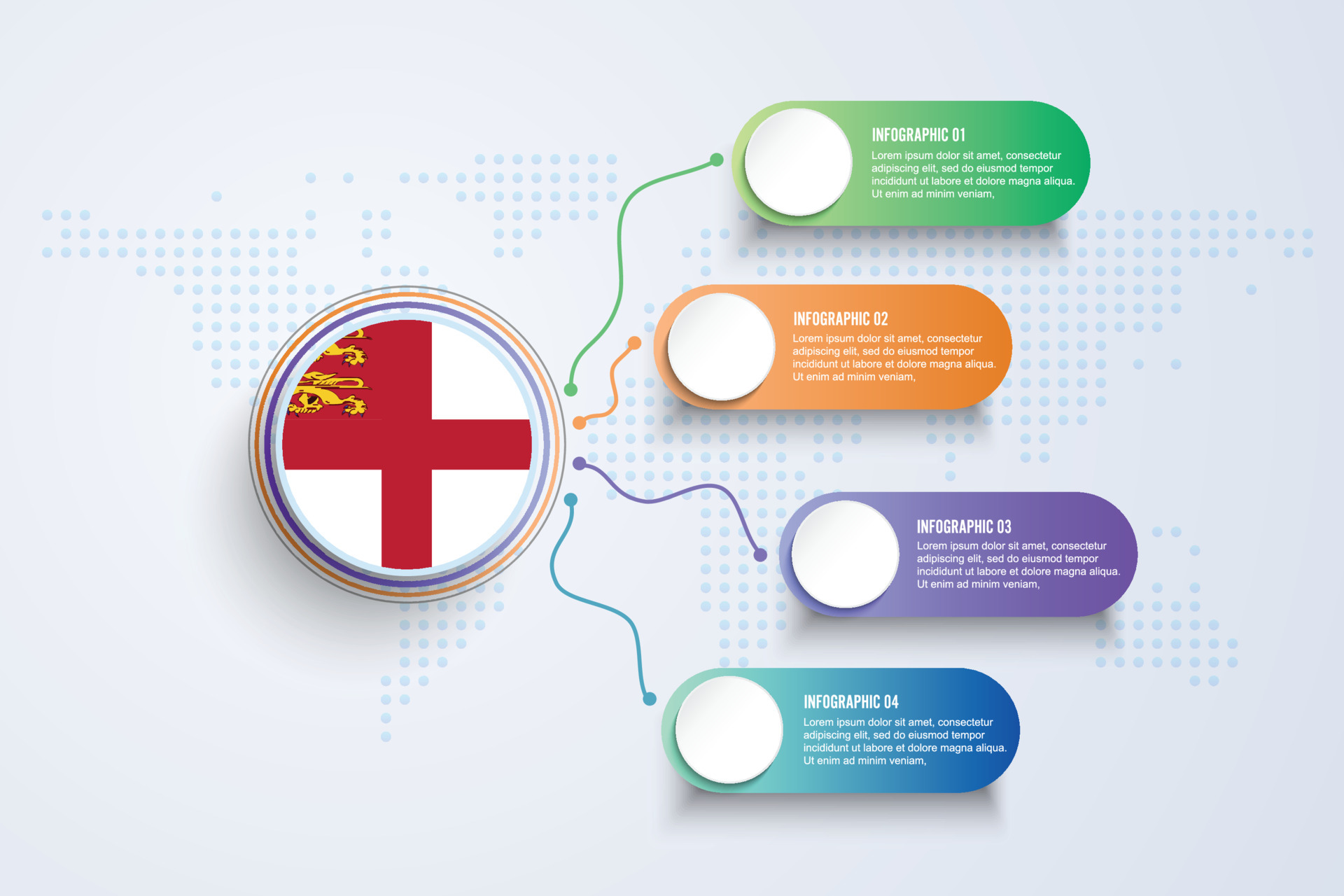 INFOGRAPHIC 01
Lorem ipsum dolor sit amet, consectetur adipiscing elit, sed do eiusmod tempor incididunt ut labore et dolore magna aliqua. Ut enim ad minim veniam,

INFOGRAPHIC 02
Lorem ipsum dolor sit amet, consectetur adipiscing elit, sed do eiusmod tempor incididunt ut labore et dolore magna aliqua. Ut enim ad minim veniam,

INFOGRAPHIC 03
Lorem ipsum dolor sit amet, consectetur adipiscing elit, sed do eiusmod tempor incididunt ut labore et dolore magna aliqua. Ut enim ad minim veniam,

INFOGRAPHIC 04
Lorem ipsum dolor sit amet, consectetur adipiscing elit, sed do eiusmod tempor incididunt ut labore et dolore magna aliqua. Ut enim ad minim veniam,