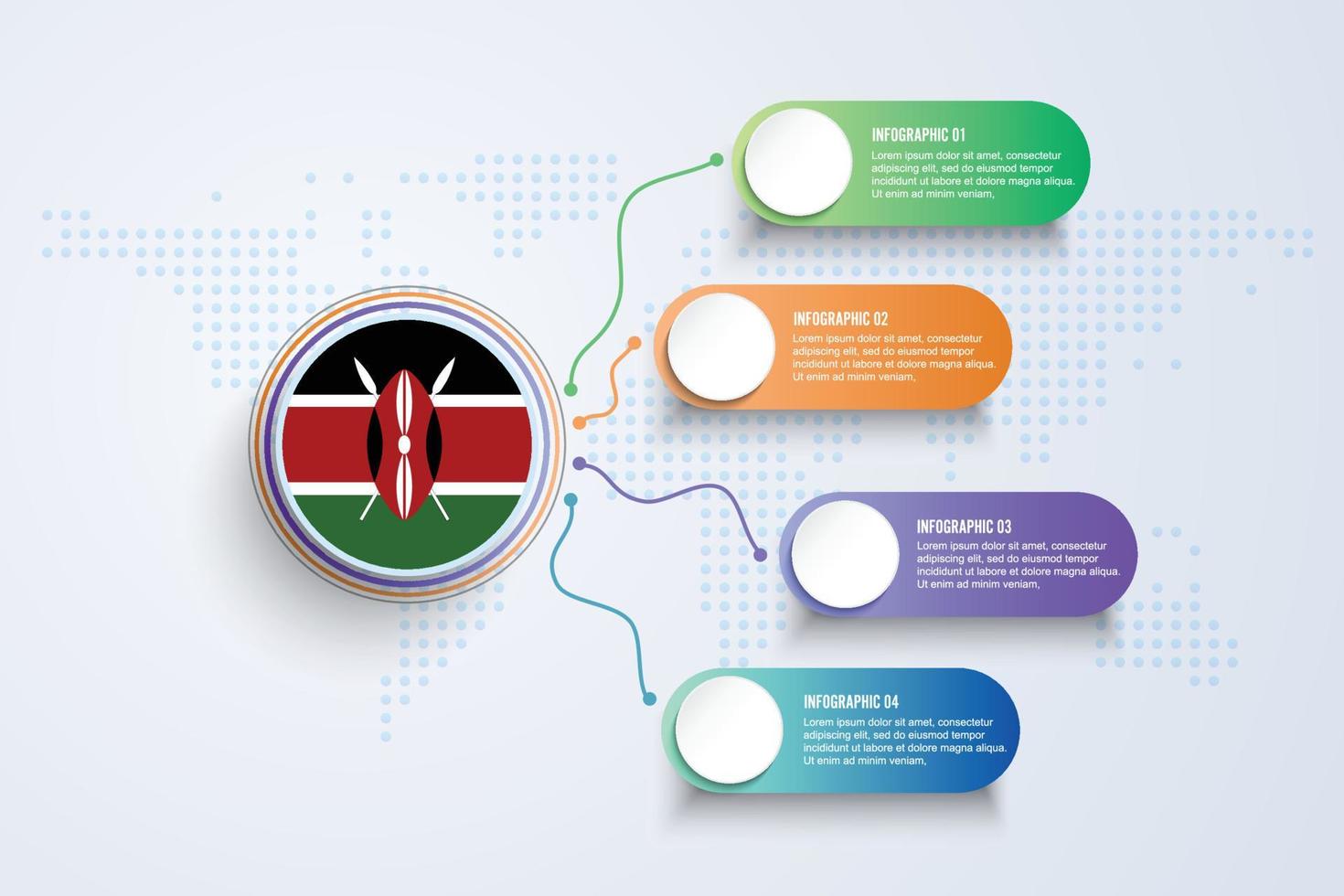 INFOGRAPHIC 01
Lorem ipsum dolor sit amet, consectetur adipiscing elit, sed do eiusmod tempor incididunt ut labore et dolore magna aliqua. Ut enim ad minim veniam,

INFOGRAPHIC 02
Lorem ipsum dolor sit amet, consectetur adipiscing elit, sed do eiusmod tempor incididunt ut labore et dolore magna aliqua. Ut enim ad minim veniam,

INFOGRAPHIC 03
Lorem ipsum dolor sit amet, consectetur adipiscing elit, sed do eiusmod tempor incididunt ut labore et dolore magna aliqua. Ut enim ad minim veniam,

INFOGRAPHIC 04
Lorem ipsum dolor sit amet, consectetur adipiscing elit, sed do eiusmod tempor incididunt ut labore et dolore magna aliqua. Ut enim ad minim veniam,