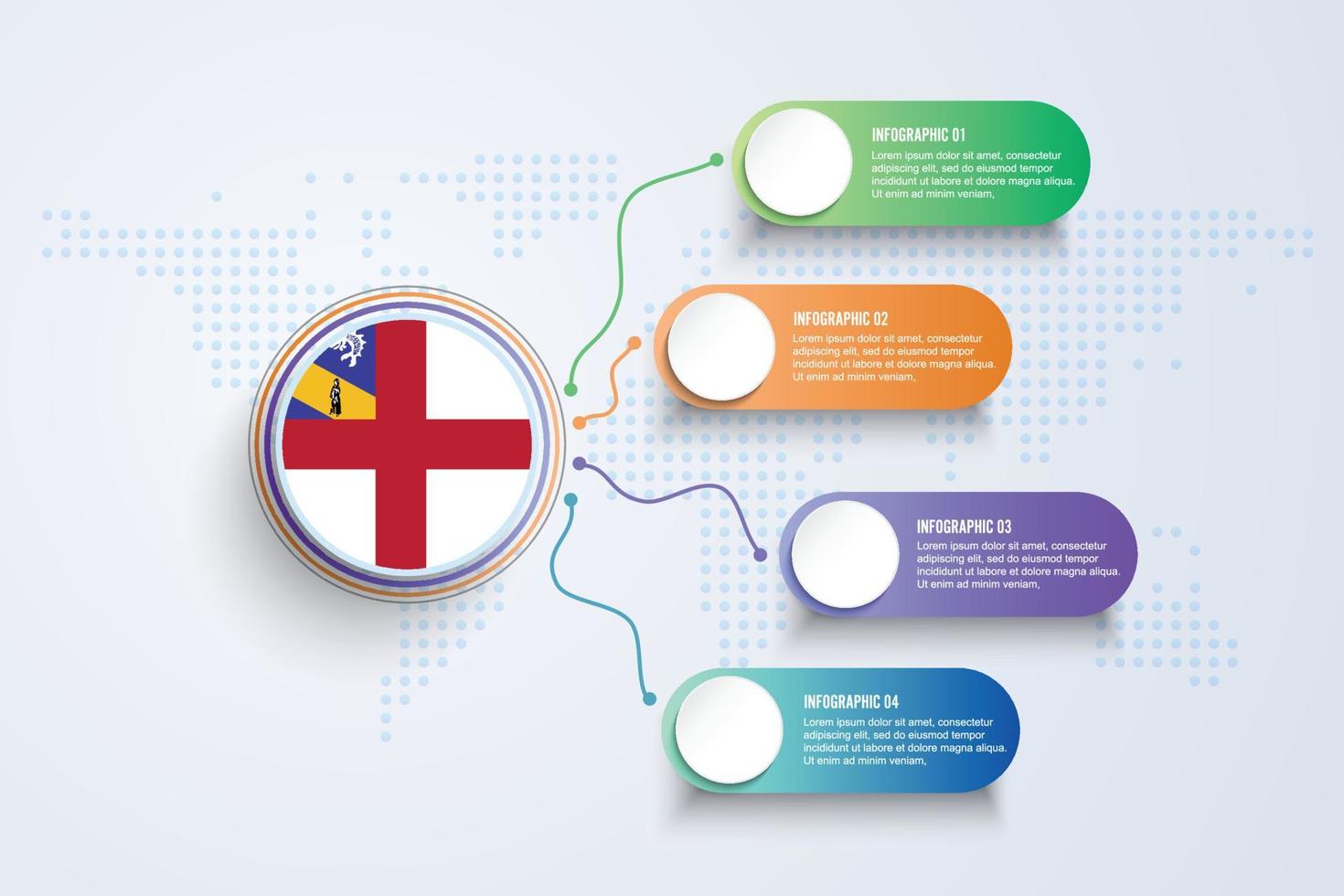 INFOGRAPHIC 01
Lorem ipsum dolor sit amet, consectetur adipiscing elit, sed do eiusmod tempor incididunt ut labore et dolore magna aliqua. Ut enim ad minim veniam,

INFOGRAPHIC 02
Lorem ipsum dolor sit amet, consectetur adipiscing elit, sed do eiusmod tempor incididunt ut labore et dolore magna aliqua. Ut enim ad minim veniam,

INFOGRAPHIC 03
Lorem ipsum dolor sit amet, consectetur adipiscing elit, sed do eiusmod tempor incididunt ut labore et dolore magna aliqua. Ut enim ad minim veniam,

INFOGRAPHIC 04
Lorem ipsum dolor sit amet, consectetur adipiscing elit, sed do eiusmod tempor incididunt ut labore et dolore magna aliqua. Ut enim ad minim veniam,