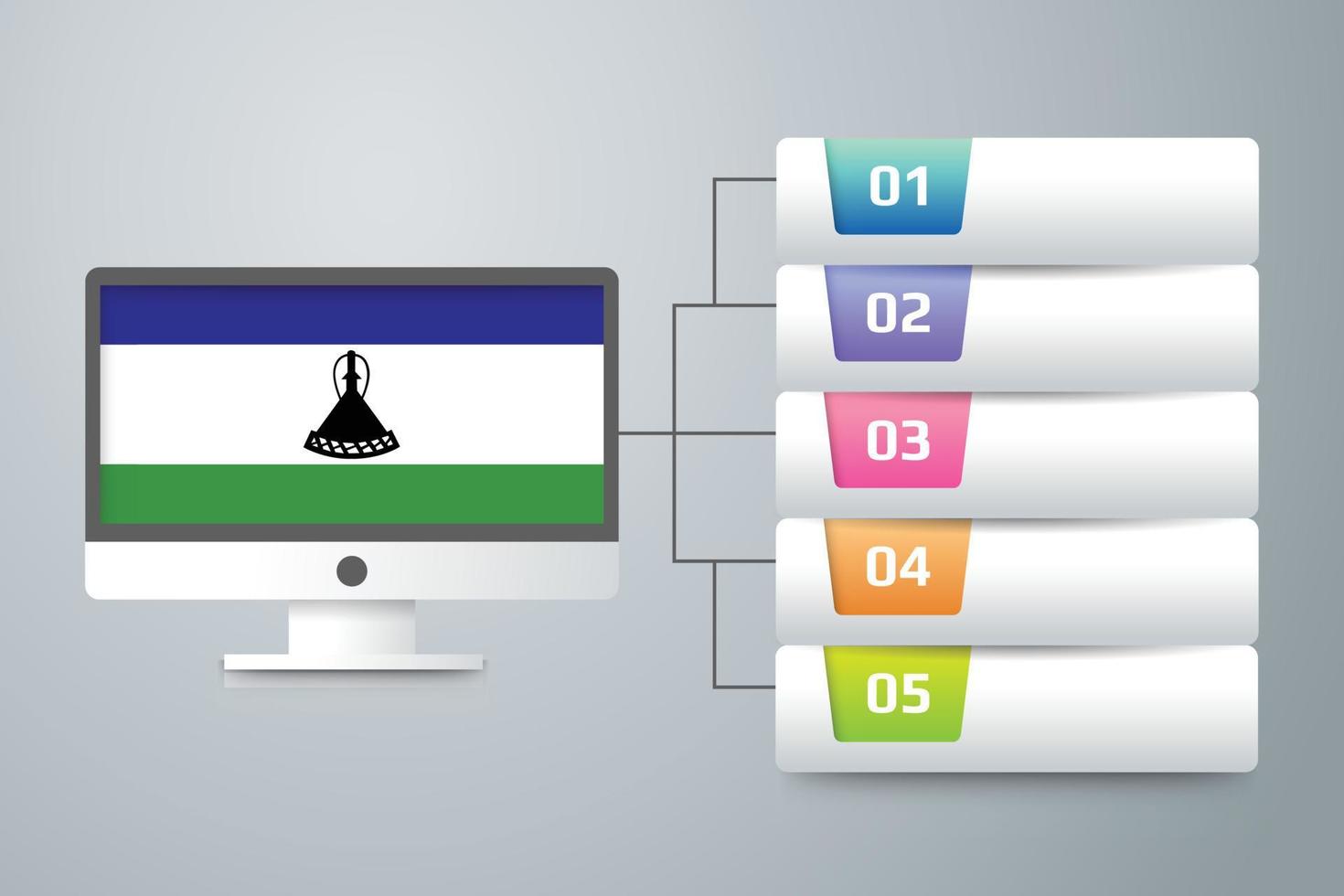 01

02

03

04

05