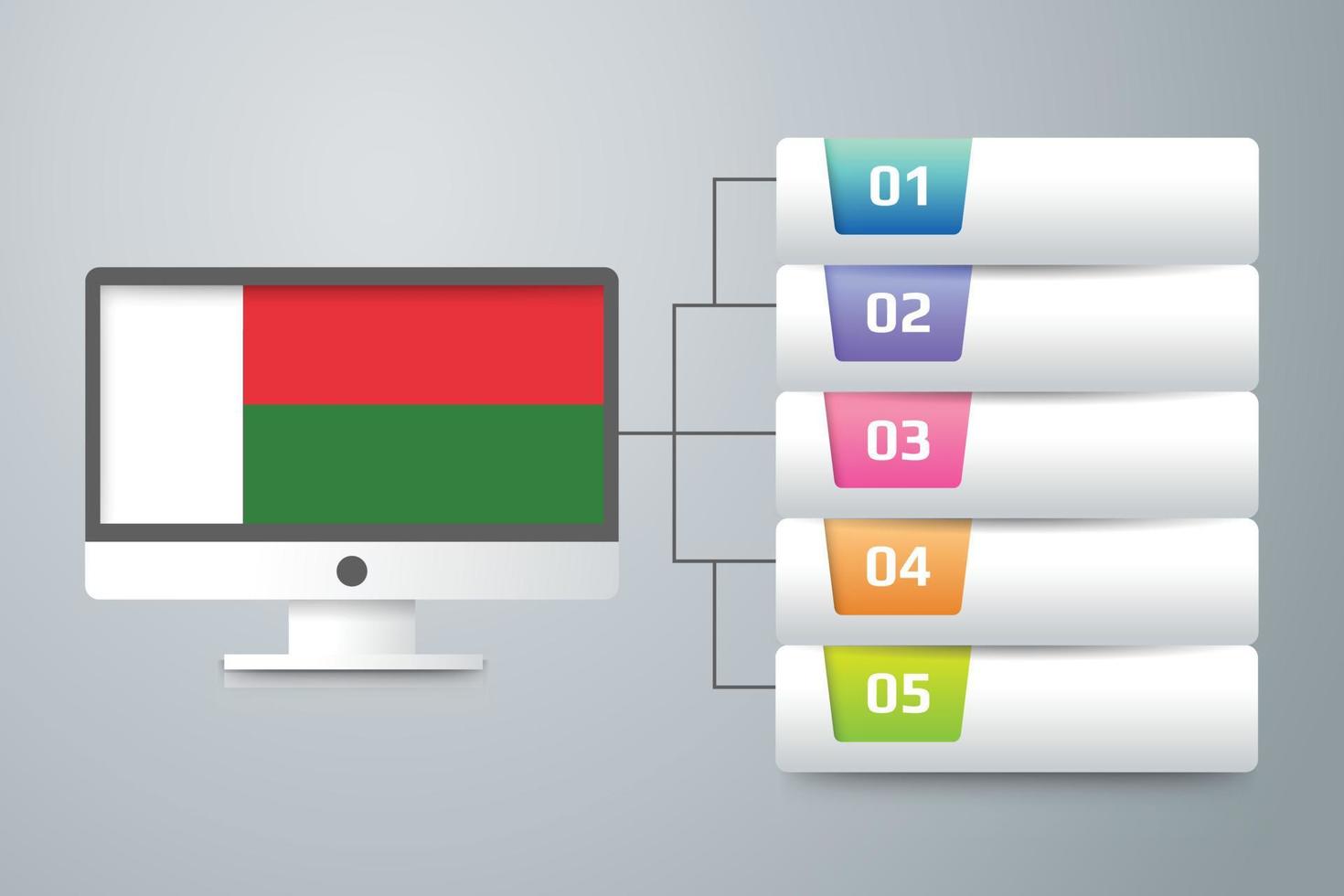 01

02

03

04

05