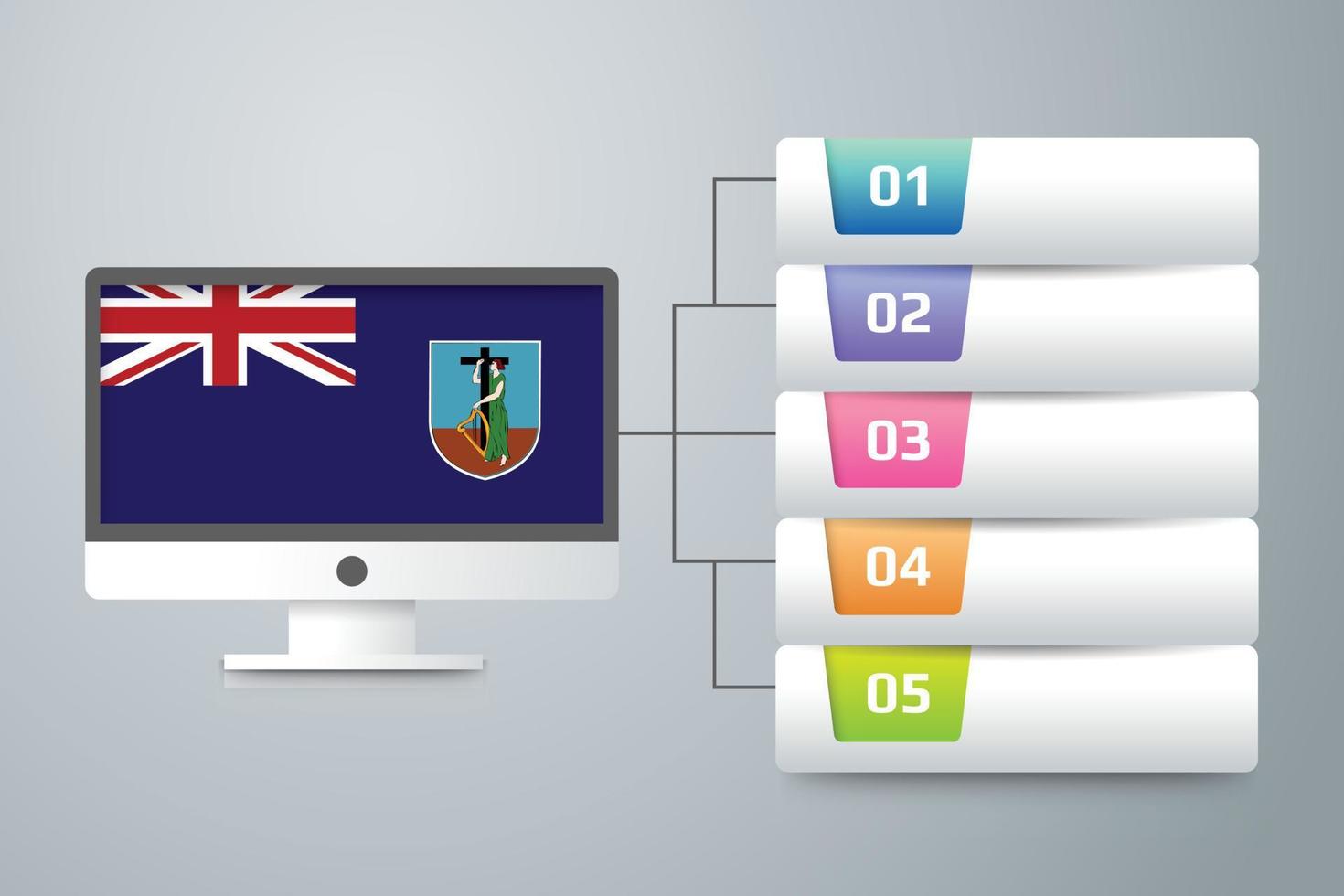 01

02

03

04

05