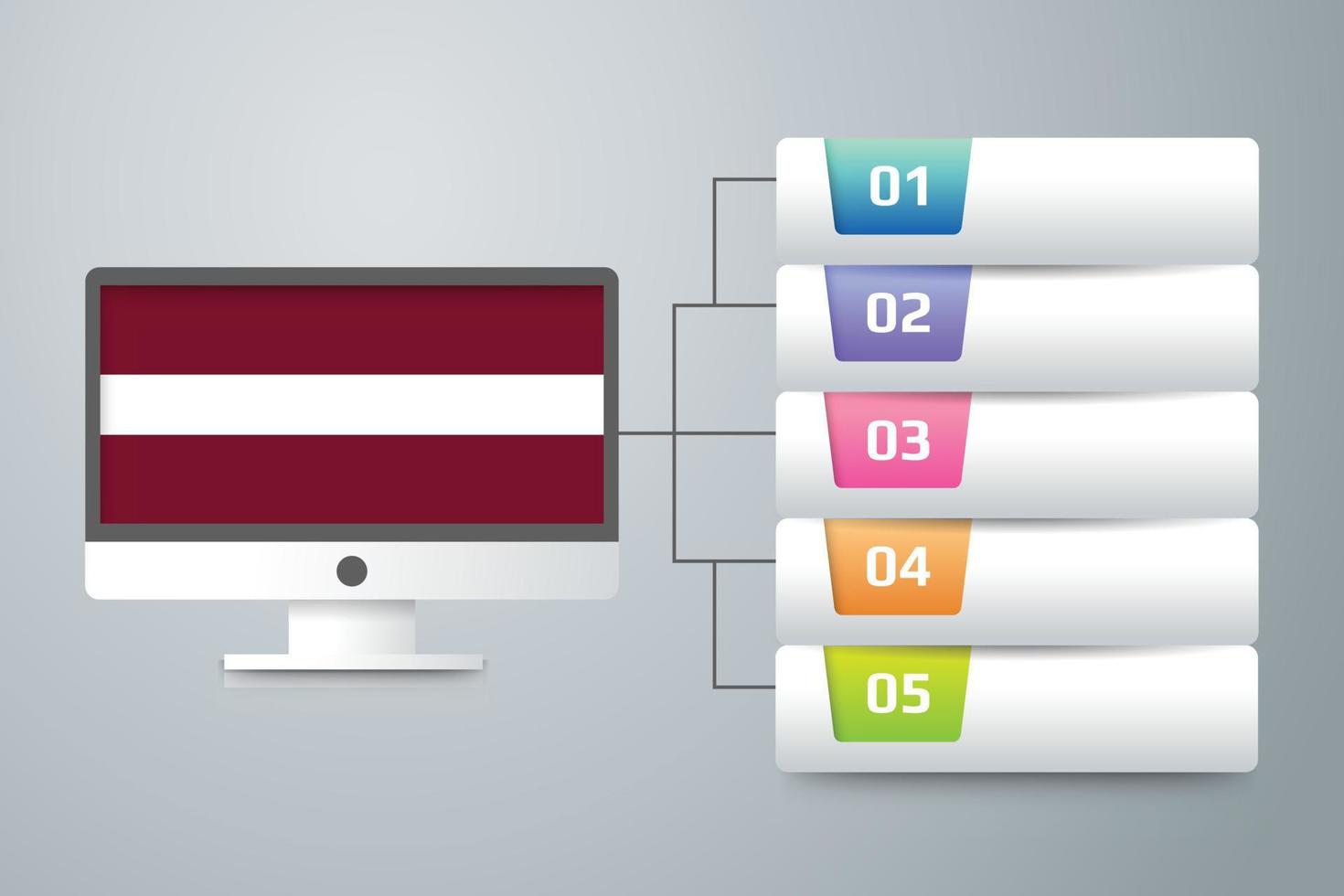 01
02
03
04
05