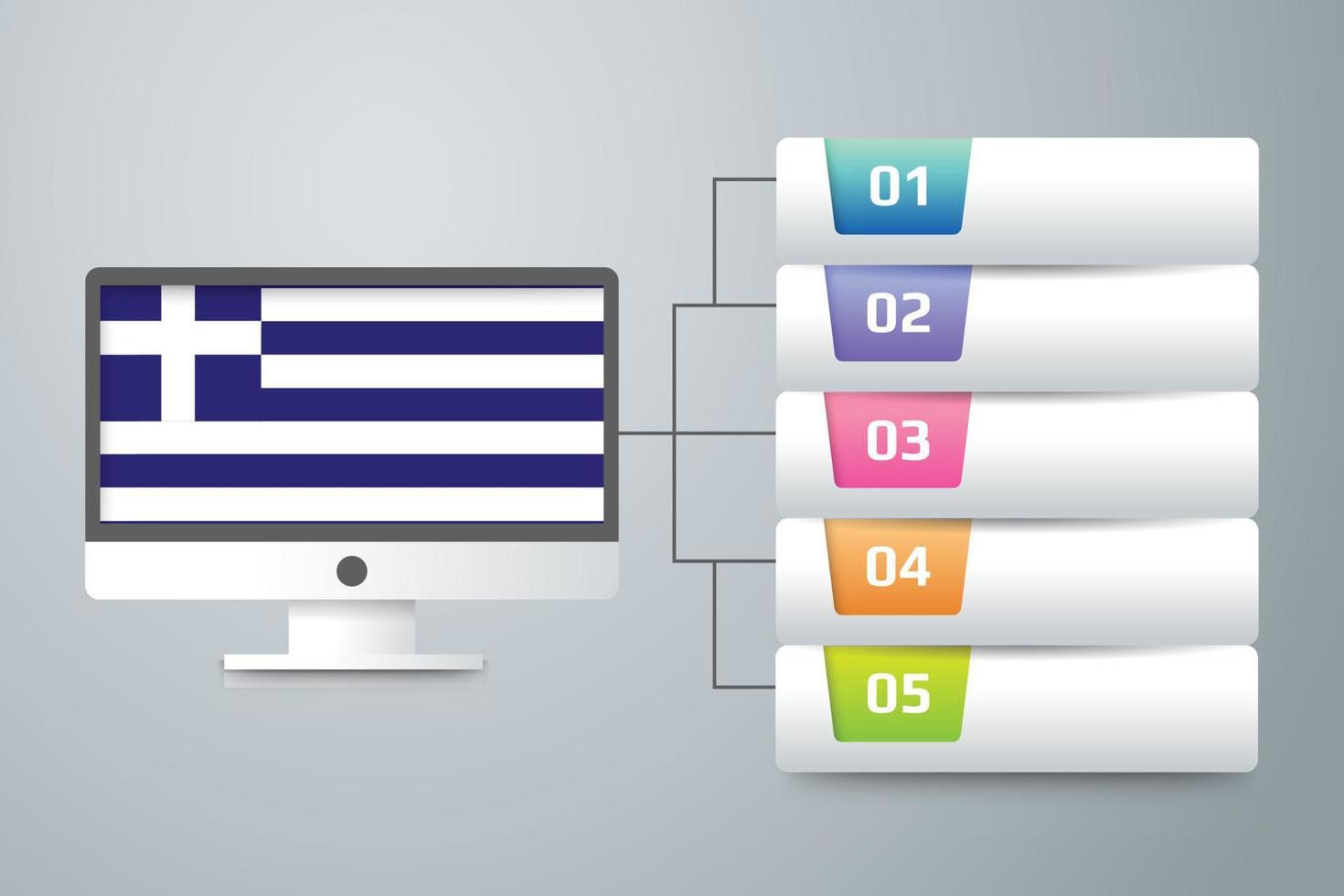 01
02
03
04
05