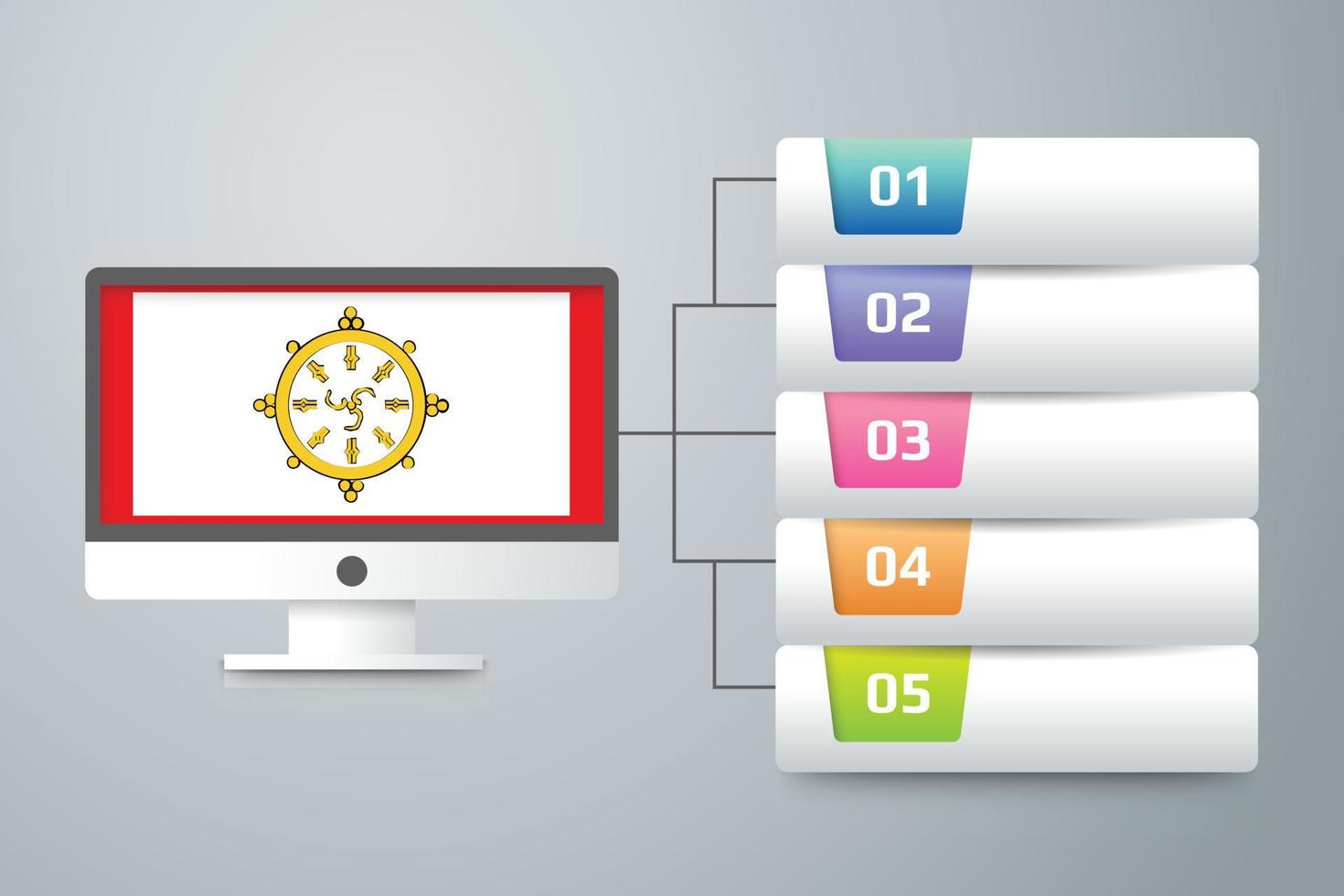 01
02
03
04
05