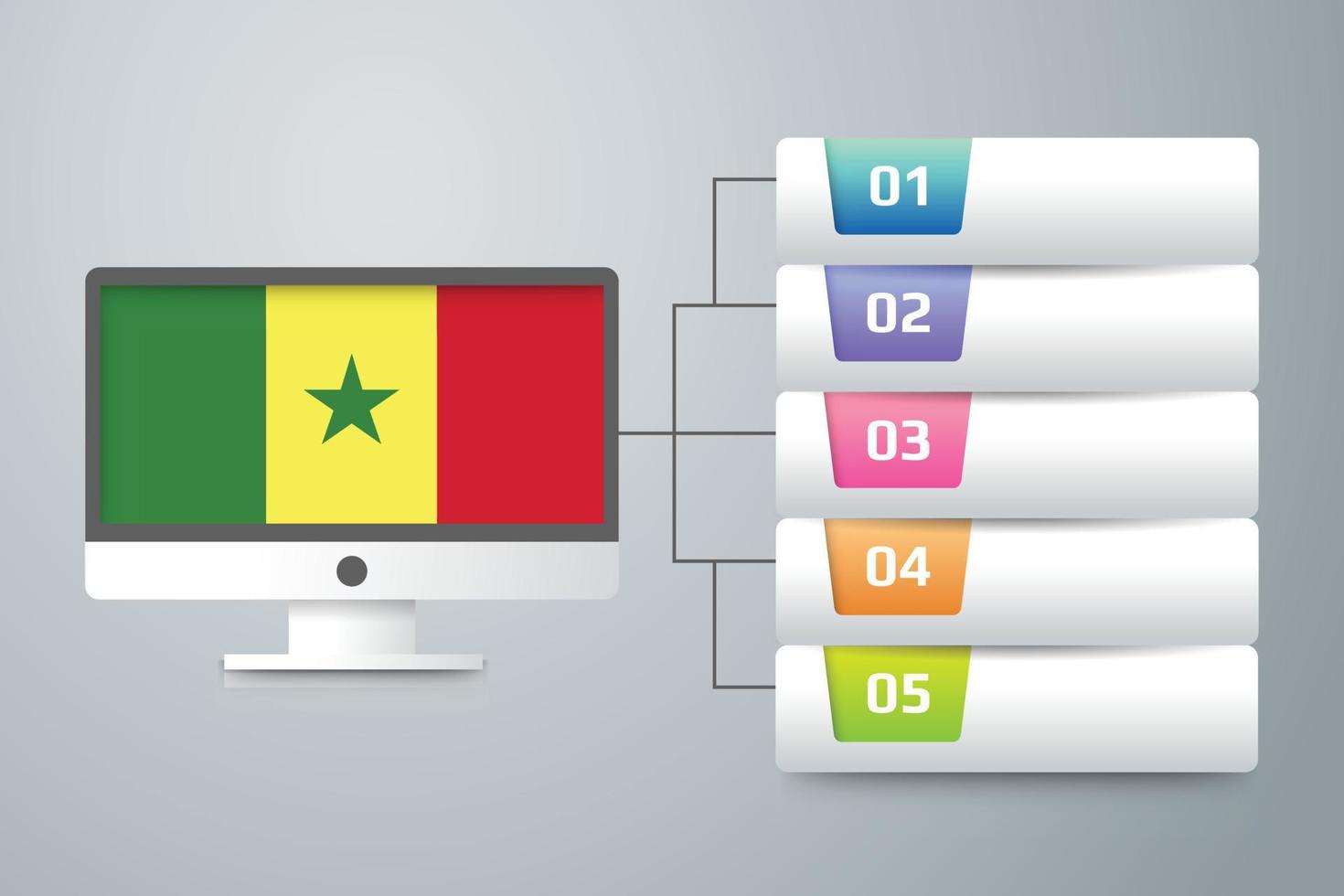 01

02

03

04

05