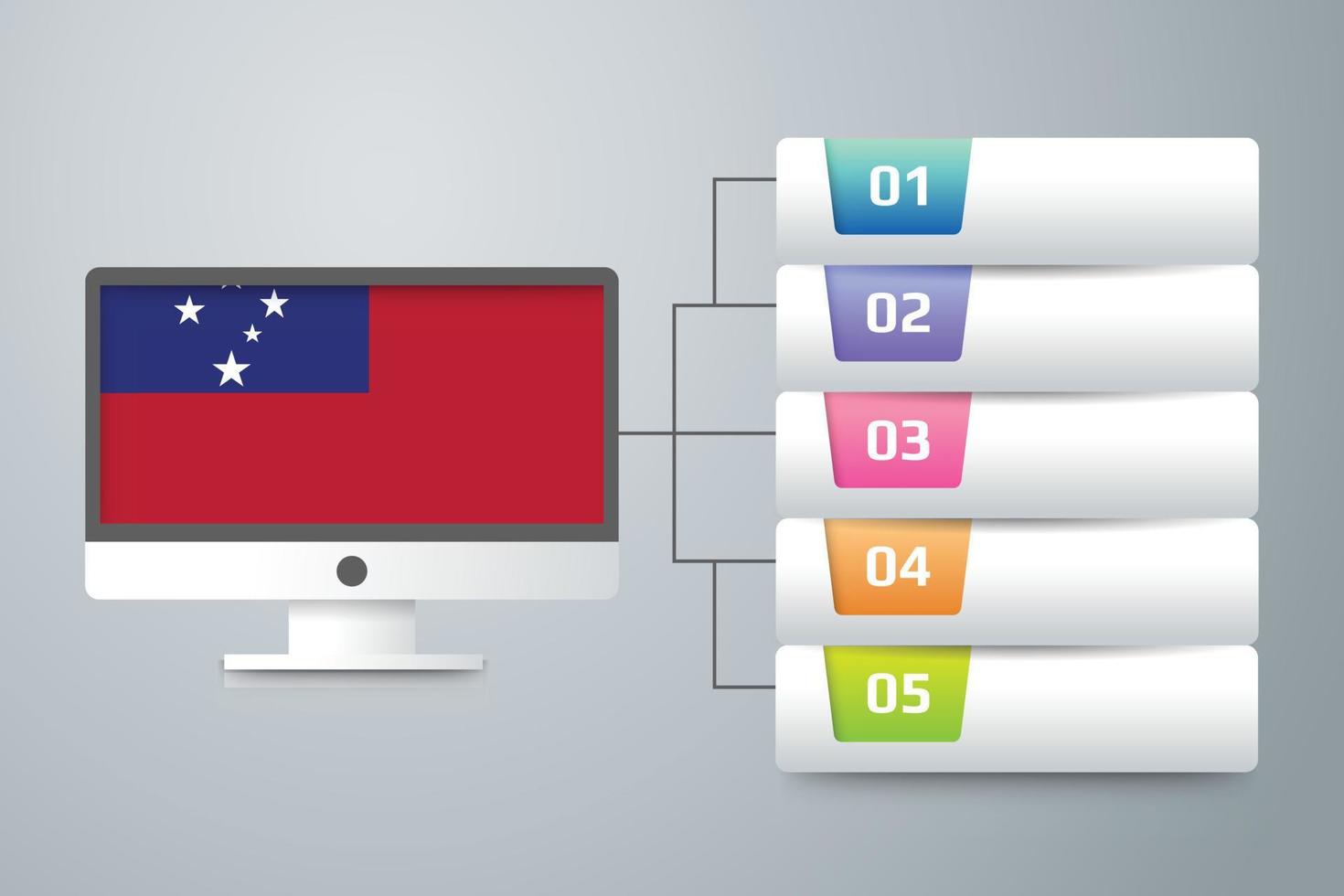 01
02
03
04
05