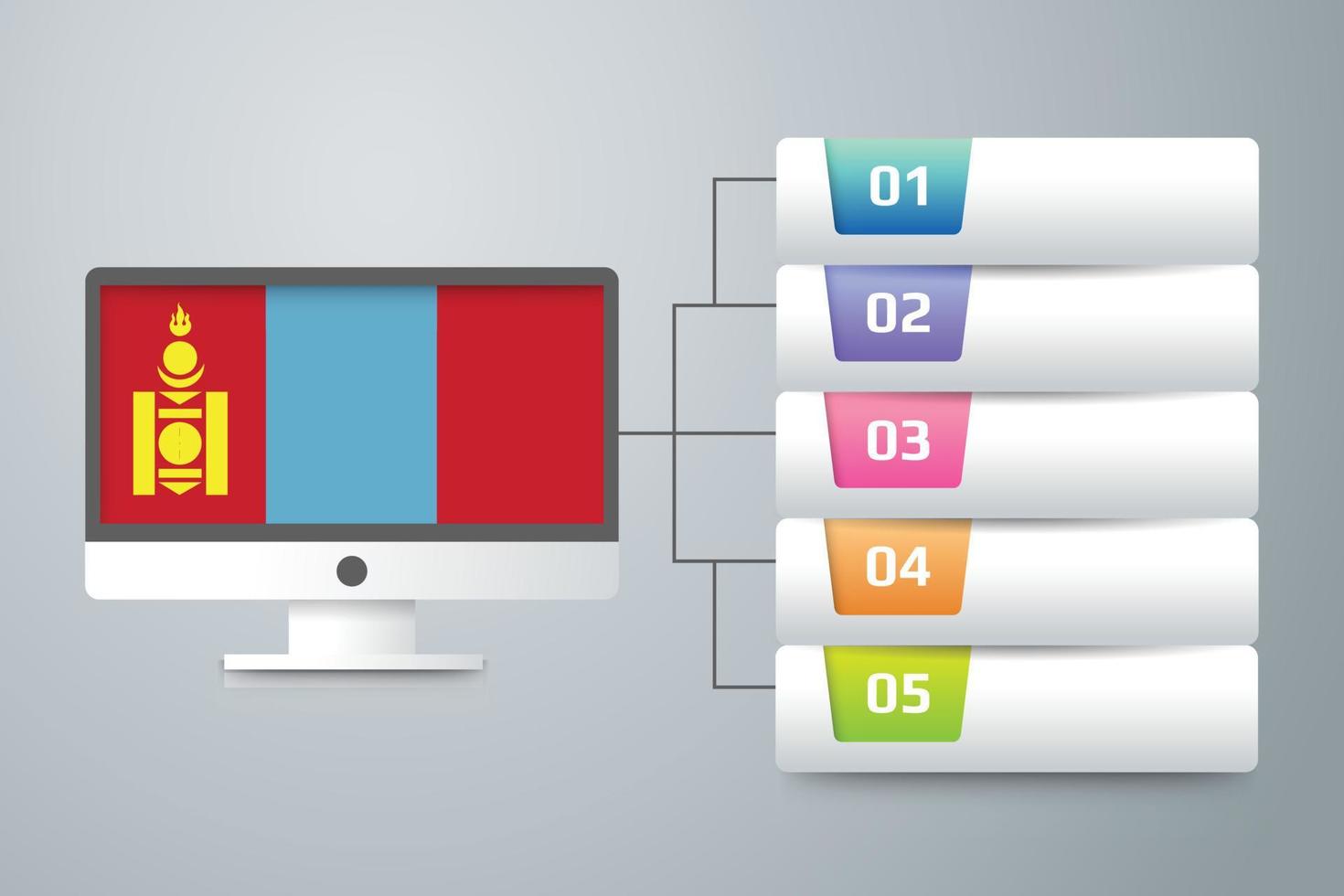 01
02
03
04
05