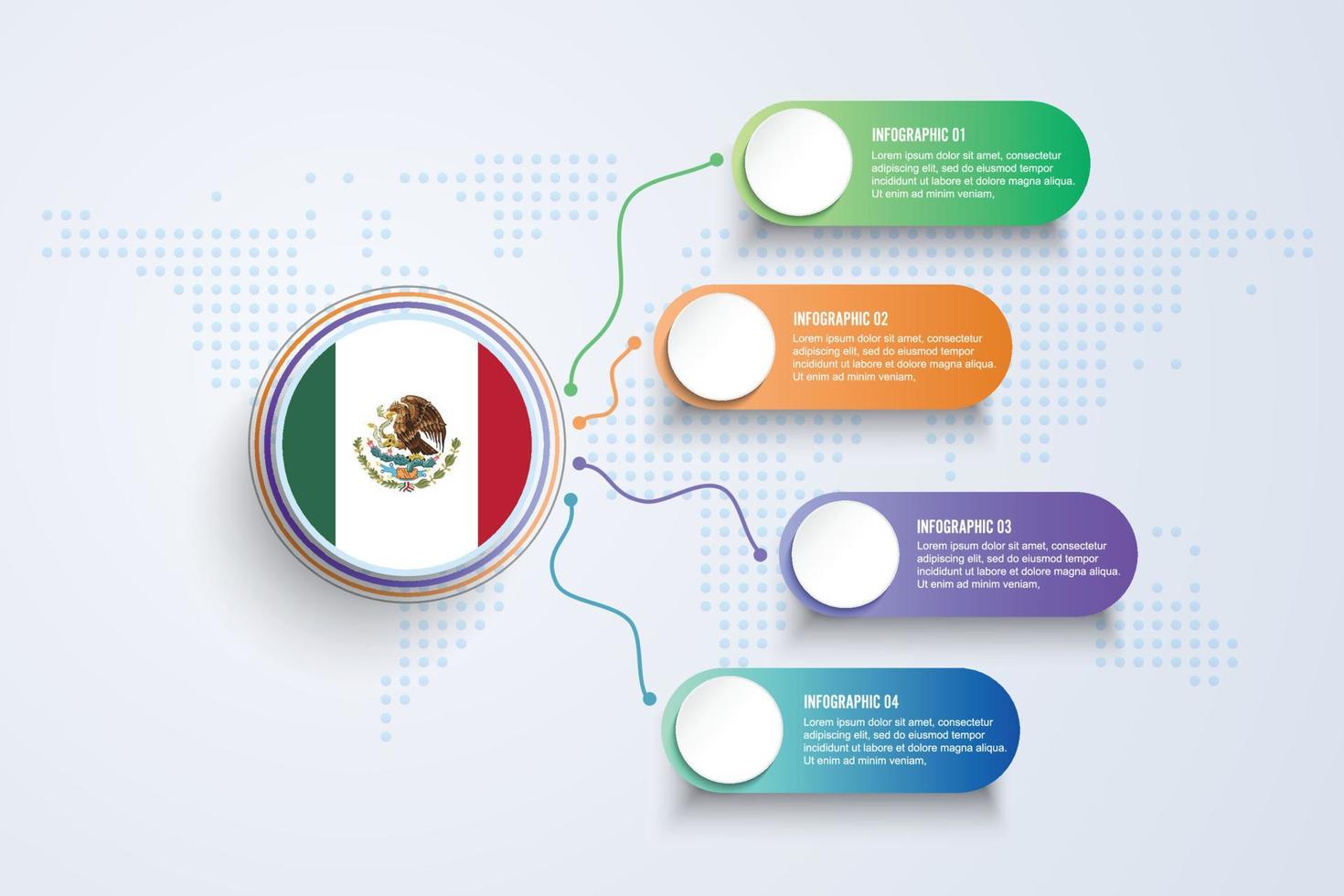 INFOGRAPHIC 01
Lorem ipsum dolor sit amet, consectetur adipiscing elit, sed do eiusmod tempor incididunt ut labore et dolore magna aliqua. Ut enim ad minim veniam,

INFOGRAPHIC 02
Lorem ipsum dolor sit amet, consectetur adipiscing elit, sed do eiusmod tempor incididunt ut labore et dolore magna aliqua. Ut enim ad minim veniam,

INFOGRAPHIC 03
Lorem ipsum dolor sit amet, consectetur adipiscing elit, sed do eiusmod tempor incididunt ut labore et dolore magna aliqua. Ut enim ad minim veniam,

INFOGRAPHIC 04
Lorem ipsum dolor sit amet, consectetur adipiscing elit, sed do eiusmod tempor incididunt ut labore et dolore magna aliqua. Ut enim ad minim veniam,